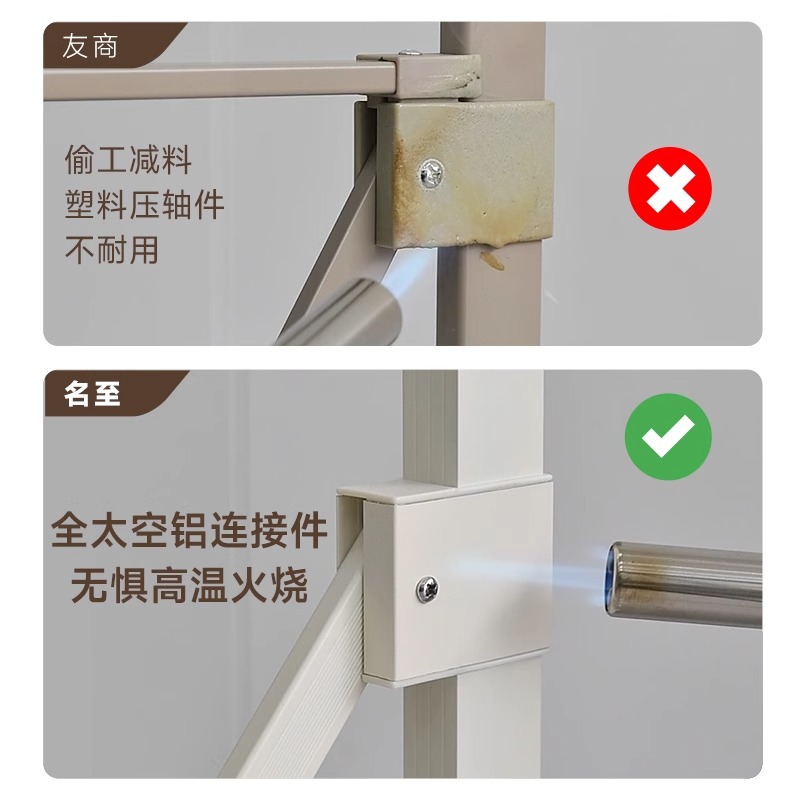 友商

偷工减料
塑料压轴件
不耐用

名至

全太空铝连接件
无惧高温火烧