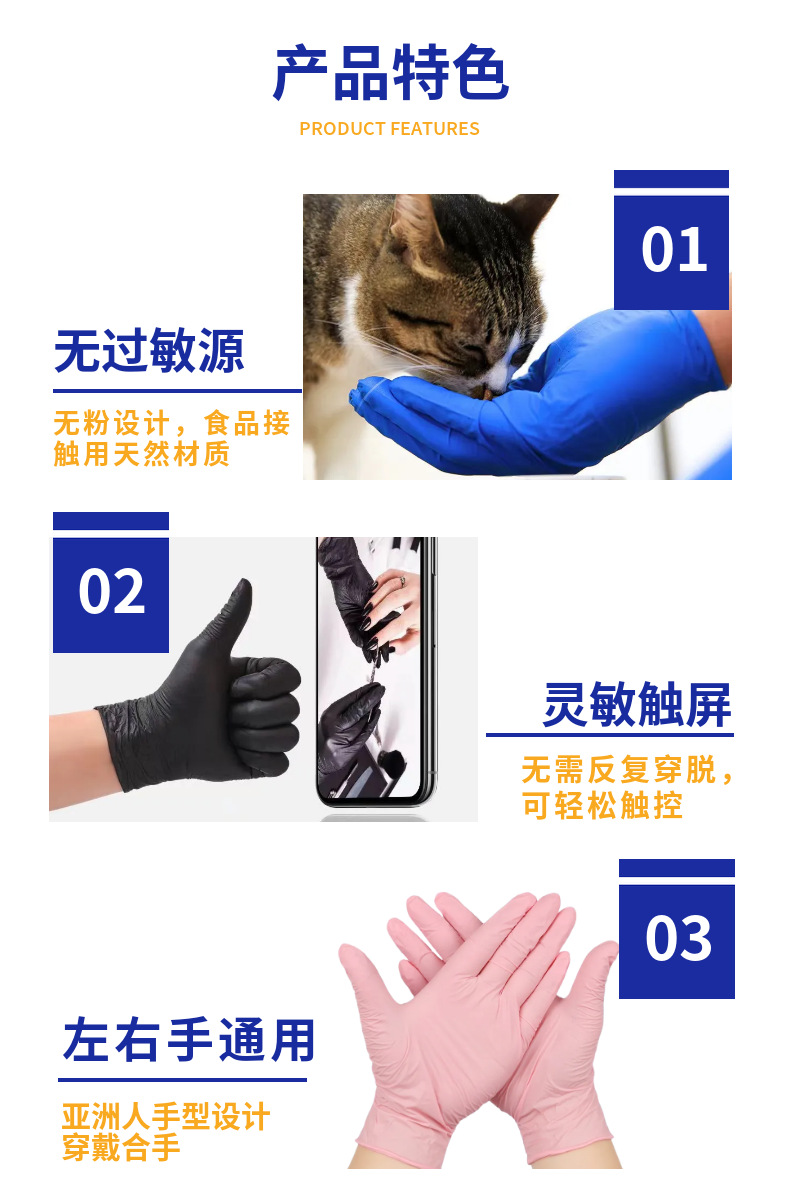 产品特色
PRODUCT FEATURES

01
无过敏源
无粉设计，食品接触用天然材质

02
灵敏触屏
无需反复穿脱，可轻松触控

03
左右手通用
亚洲人手型设计穿戴合手