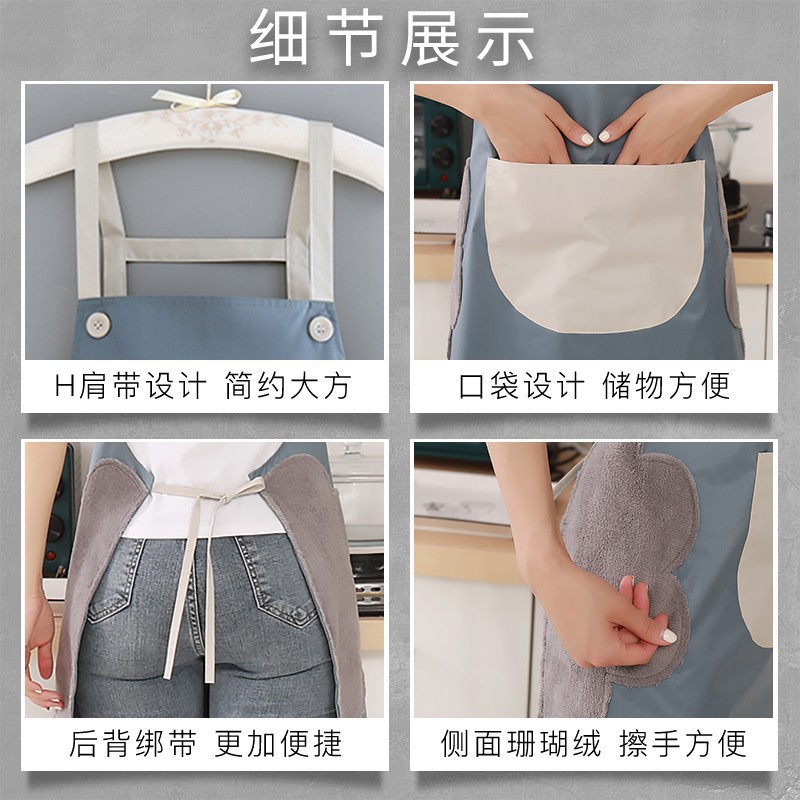 细节展示

H肩带设计 简约大方

口袋设计 储物方便

后背绑带 更加便捷

侧面珊瑚绒 擦手方便