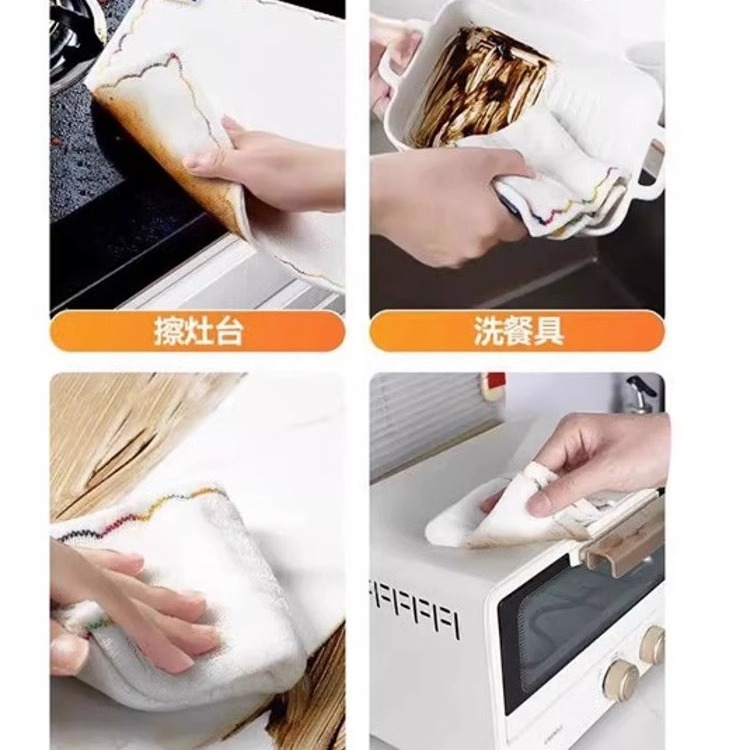 擦灶台

洗餐具