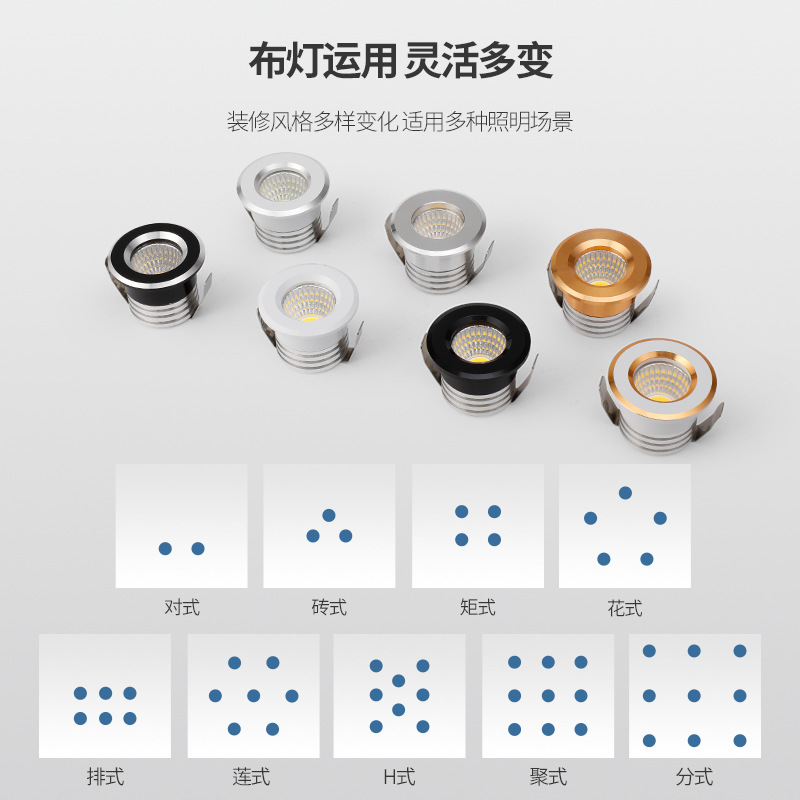 布灯运用 灵活多变

装修风格多样变化 适用多种照明场景

对式

砖式

矩式

花式

排式

莲式

H式

聚式

分式