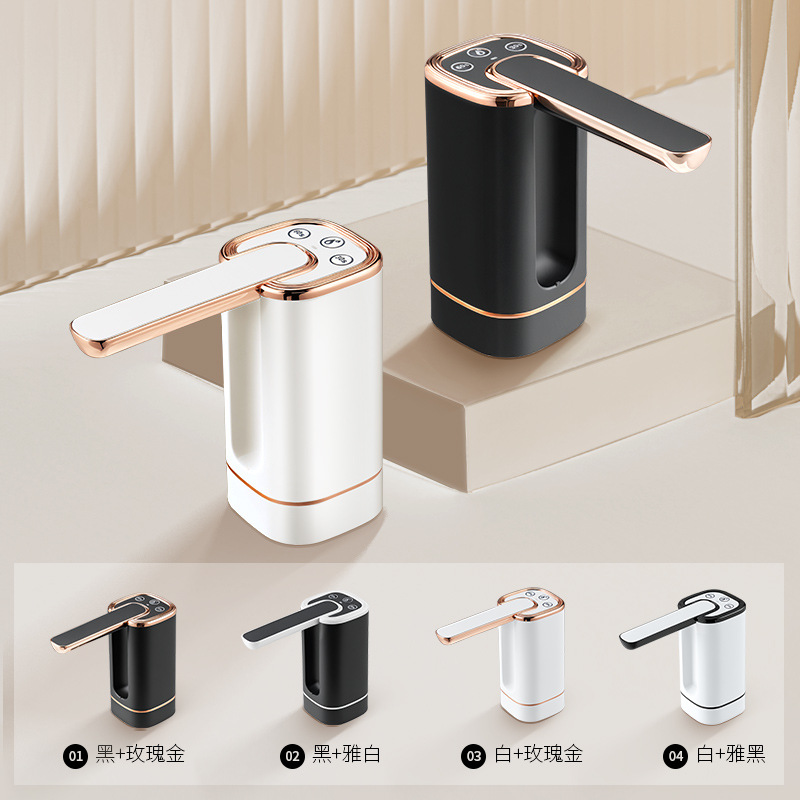 01 黑+玫瑰金

02 黑+雅白

03 白+玫瑰金

04 白+雅黑