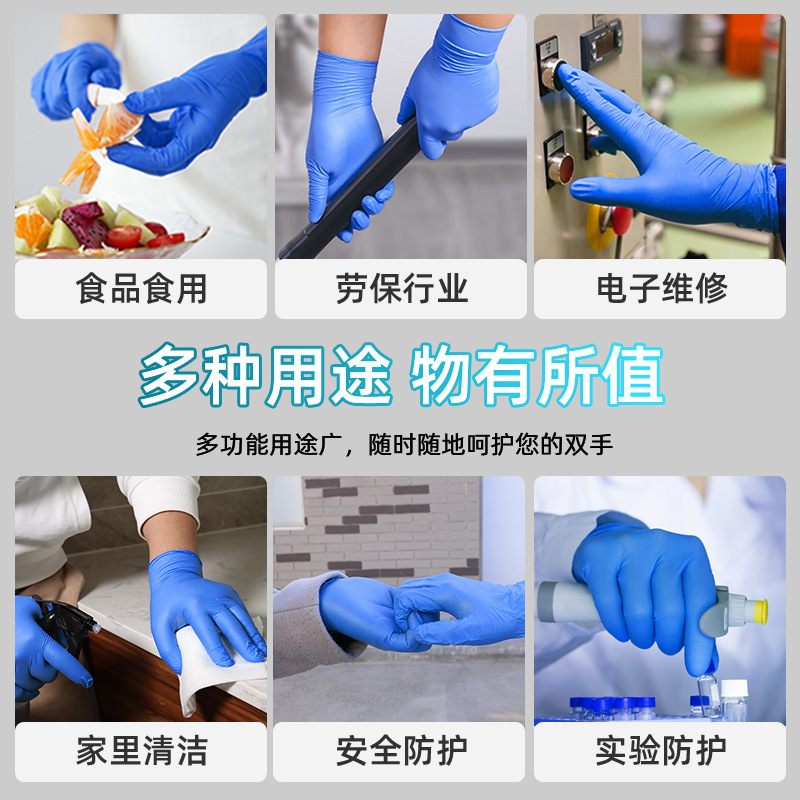 食品食用

劳保行业

电子维修

多种用途 物有所值

多功能用途广，随时随地呵护您的双手

家里清洁

安全防护

实验防护