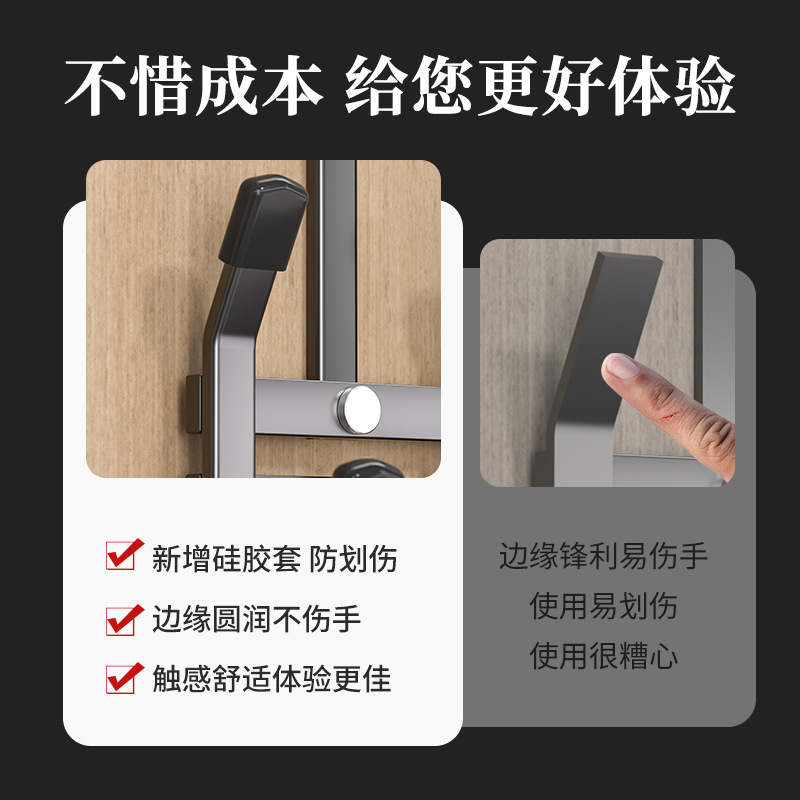 不惜成本 给您更好体验

新增硅胶套 防划伤

边缘圆润不伤手

触感舒适体验更佳

边缘锋利易伤手

使用易划伤

使用很糟心