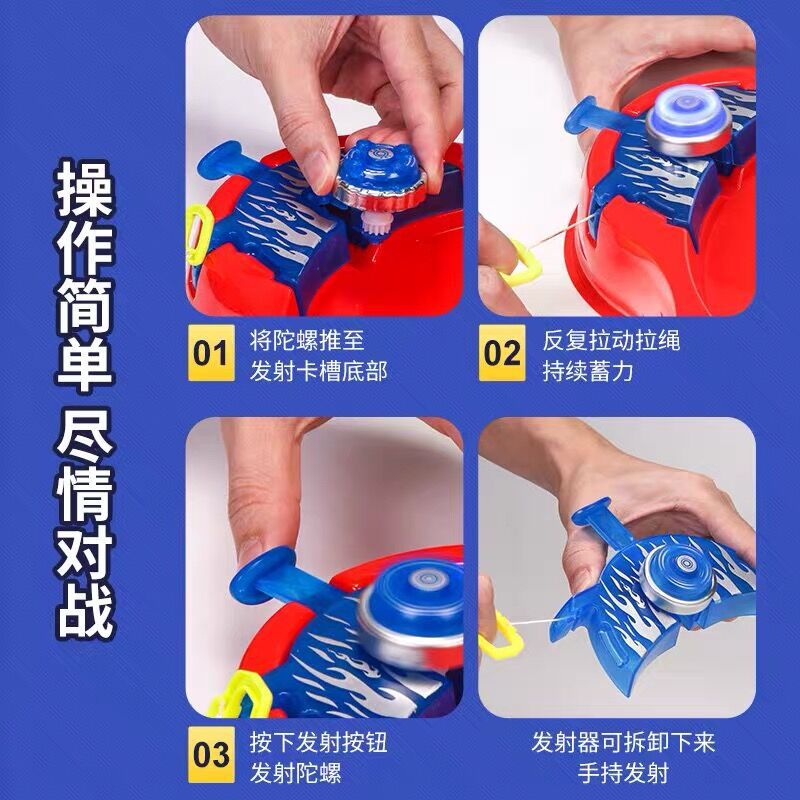 操作简单 尽情对战

01 将陀螺推至发射卡槽底部

02 反复拉动拉绳持续蓄力

03 按下发射按钮发射陀螺

发射器可拆卸下来手持发射