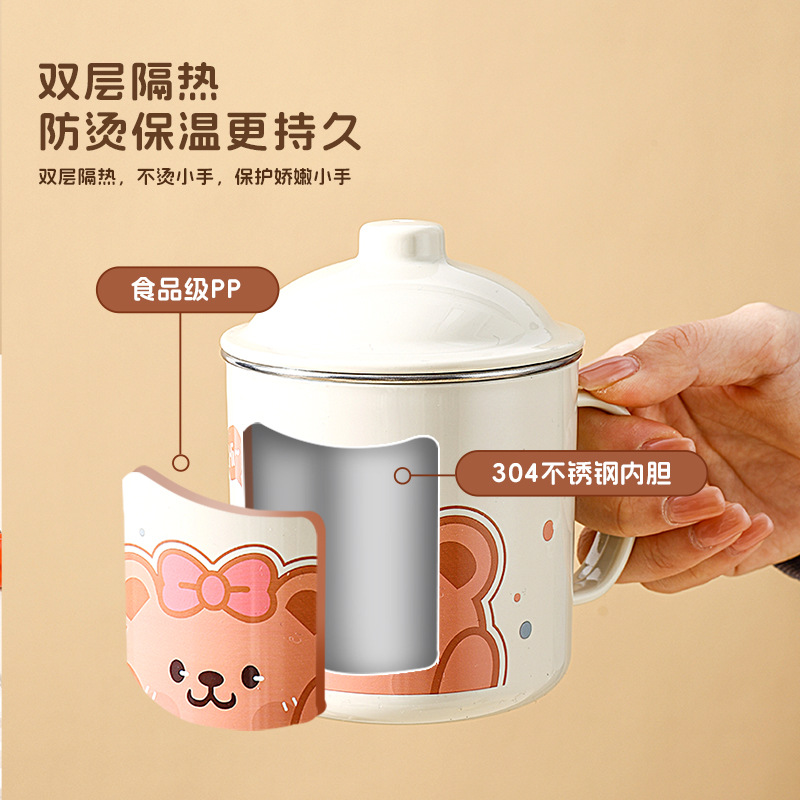 双层隔热
防烫保温更持久

双层隔热，不烫小手，保护娇嫩小手

食品级PP

304不锈钢内胆