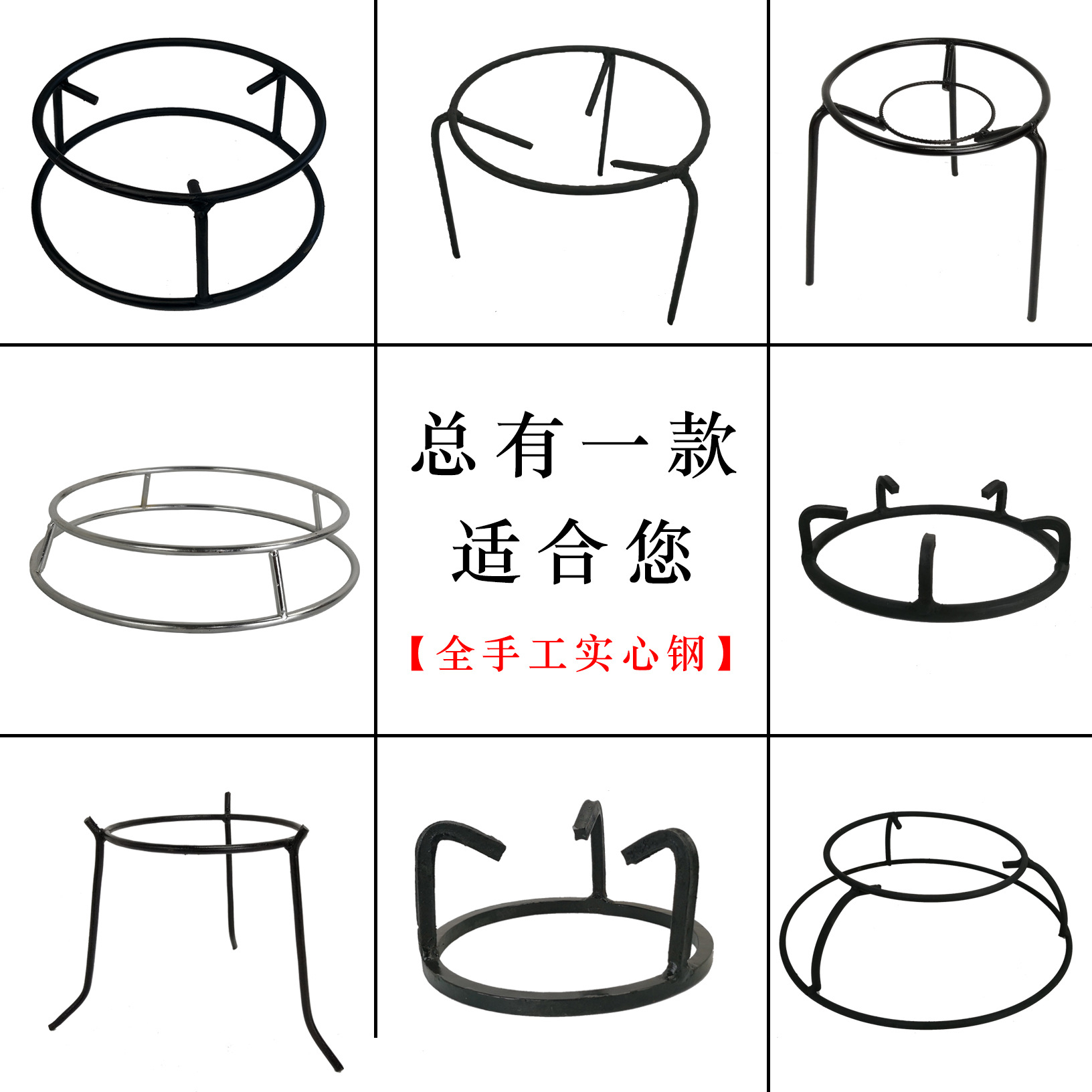 总有一款
适合您
【全手工实心钢】