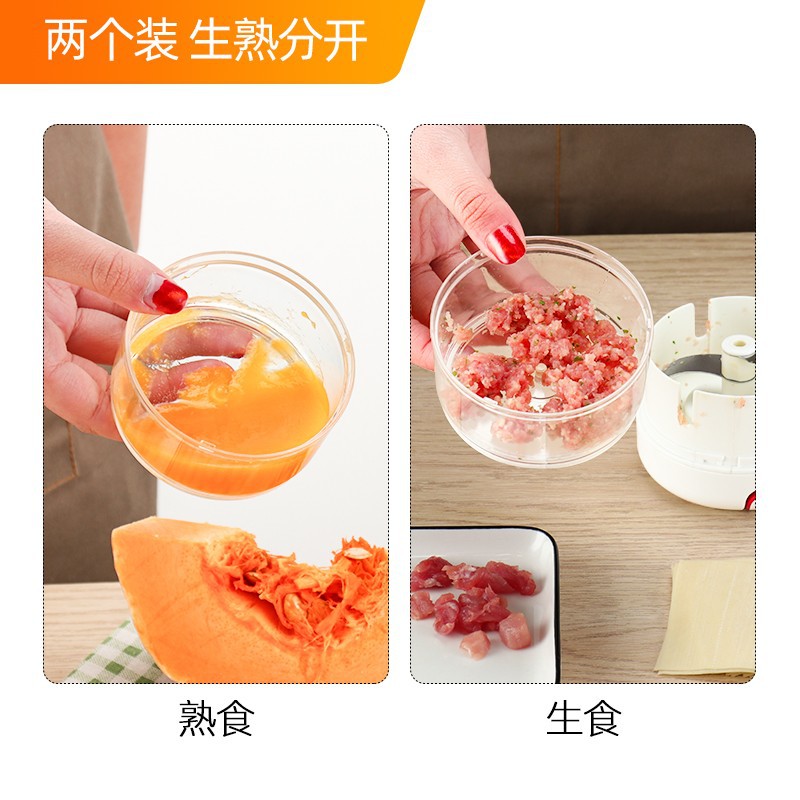 两个装 生熟分开

熟食

生食