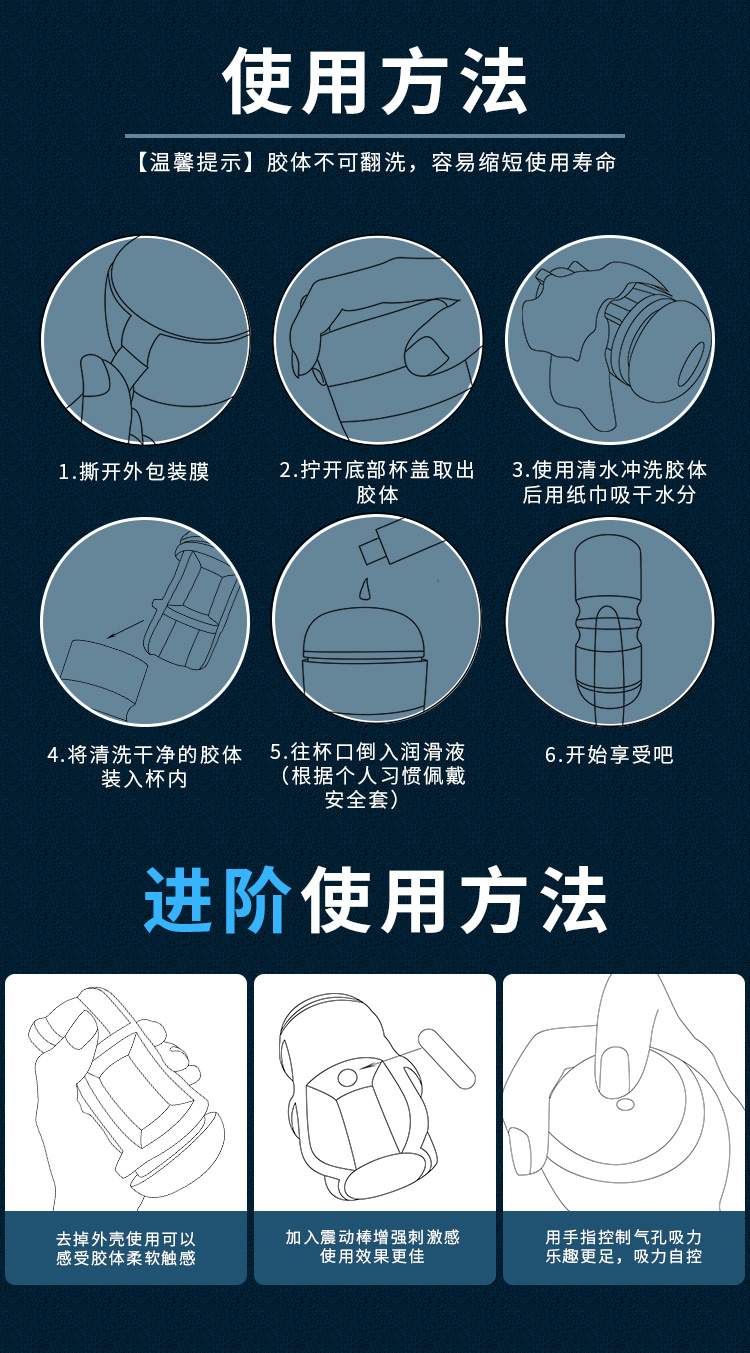 使用方法

【温馨提示】胶体不可翻洗，容易缩短使用寿命

1.撕开外包装膜

2.拧开底部杯盖取出胶体

3.使用清水冲洗胶体后用纸巾吸干水分

4.将清洗干净的胶体装入杯内

5.往杯口倒入润滑液（根据个人习惯佩戴安全套）

6.开始享受吧

进阶使用方法

去掉外壳使用可以感受胶体柔软触感

加入震动棒增强刺激感使用效果更佳

用手指控制气孔吸力乐趣更足，吸力自控