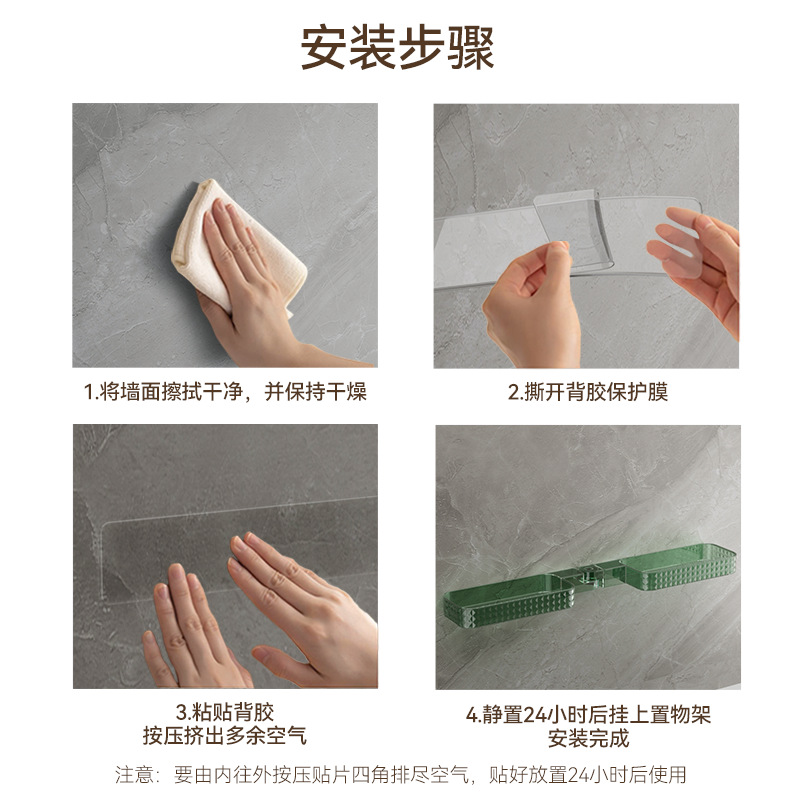 安装步骤

1.将墙面擦拭干净，并保持干燥

2.撕开背胶保护膜

3.粘贴背胶
按压挤出多余空气

4.静置24小时后挂上置物架
安装完成

注意：要由内往外按压贴片四角排尽空气，贴好放置24小时后使用