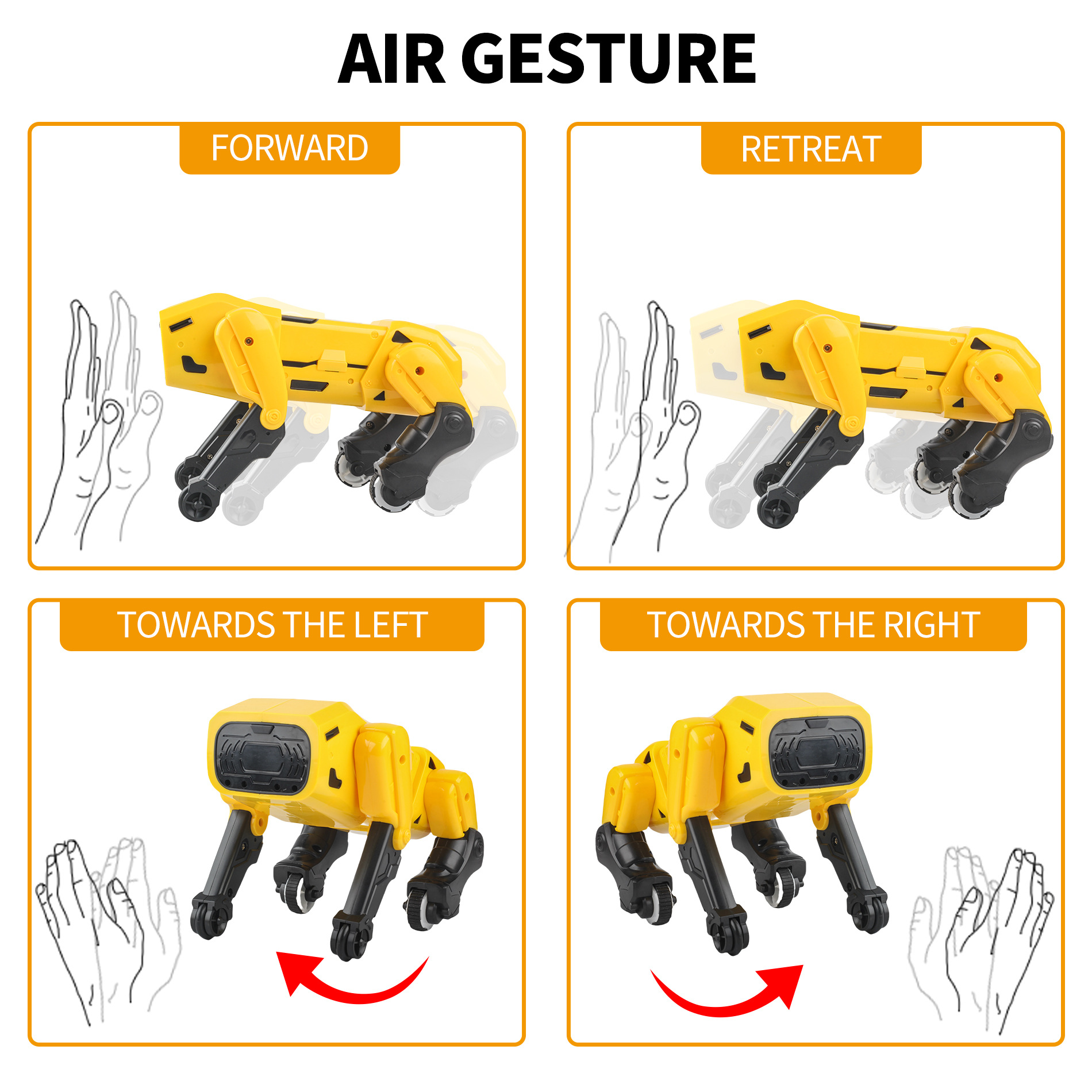 AIR GESTURE

FORWARD

RETREAT

TOWARDS THE LEFT

TOWARDS THE RIGHT