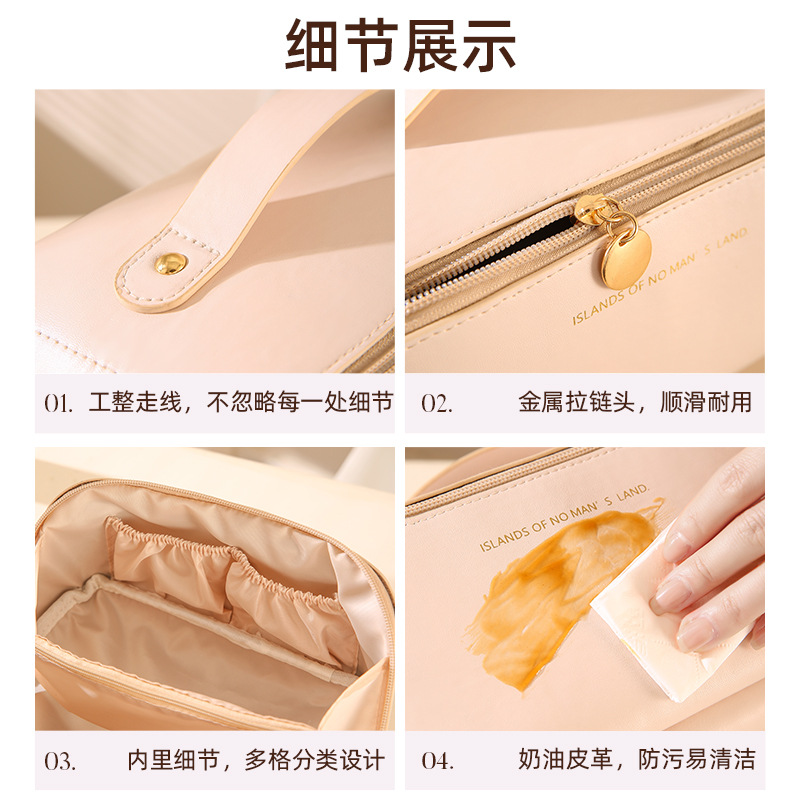 细节展示

ISLANDS OF NO MAN' S LAND

01. 工整走线，不忽略每一处细节

02. 金属拉链头，顺滑耐用

ISLANDS OF NO MAN' S LAND.

03. 内里细节，多格分类设计

04. 奶油皮革，防污易清洁