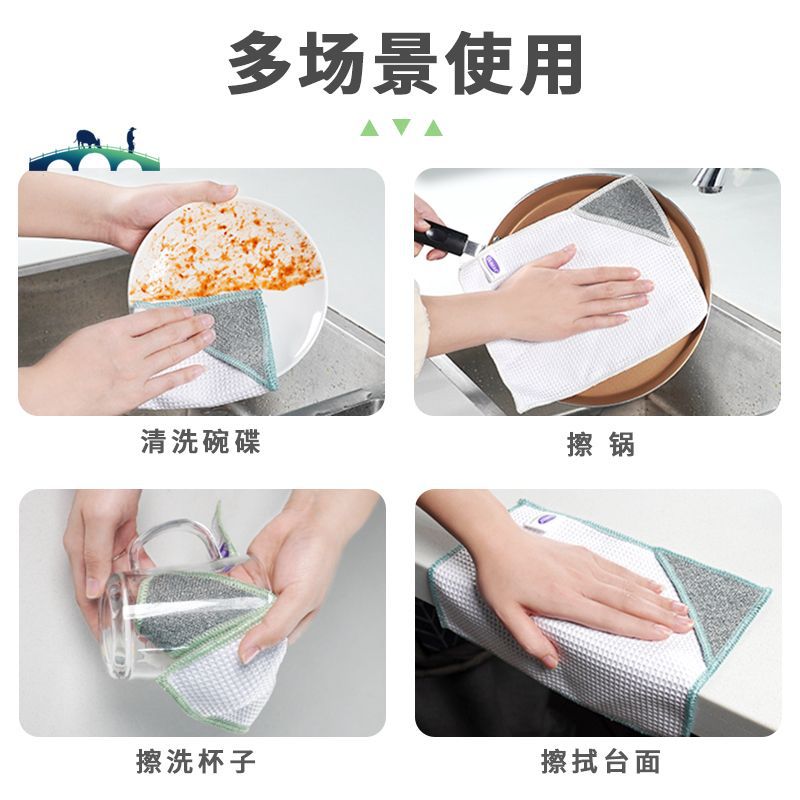 多场景使用

清洗碗碟

擦 锅

擦洗杯子

擦拭台面