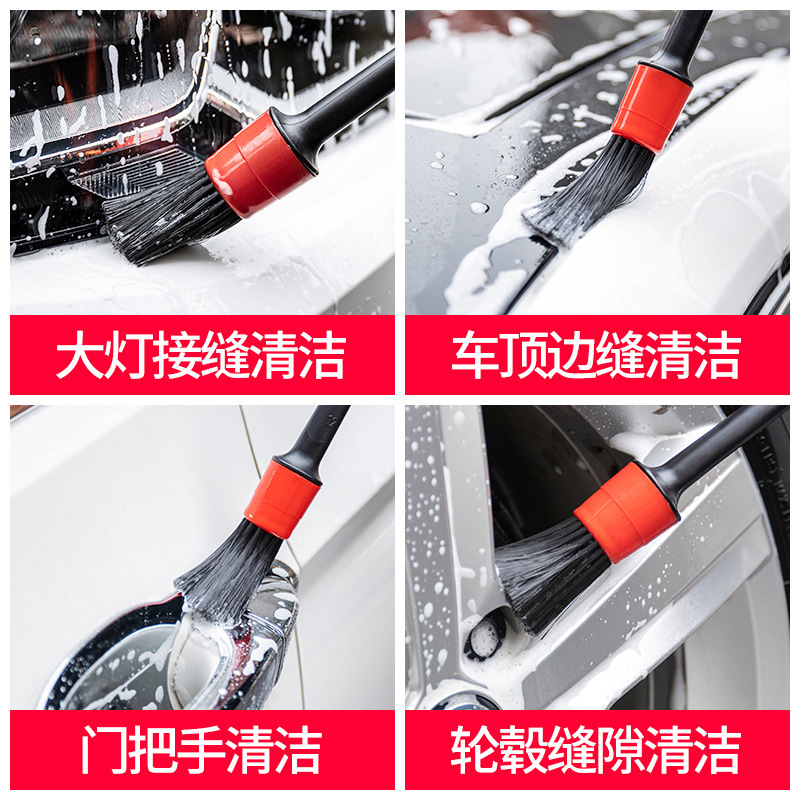 大灯接缝清洁

车顶边缝清洁

门把手清洁

轮毂缝隙清洁