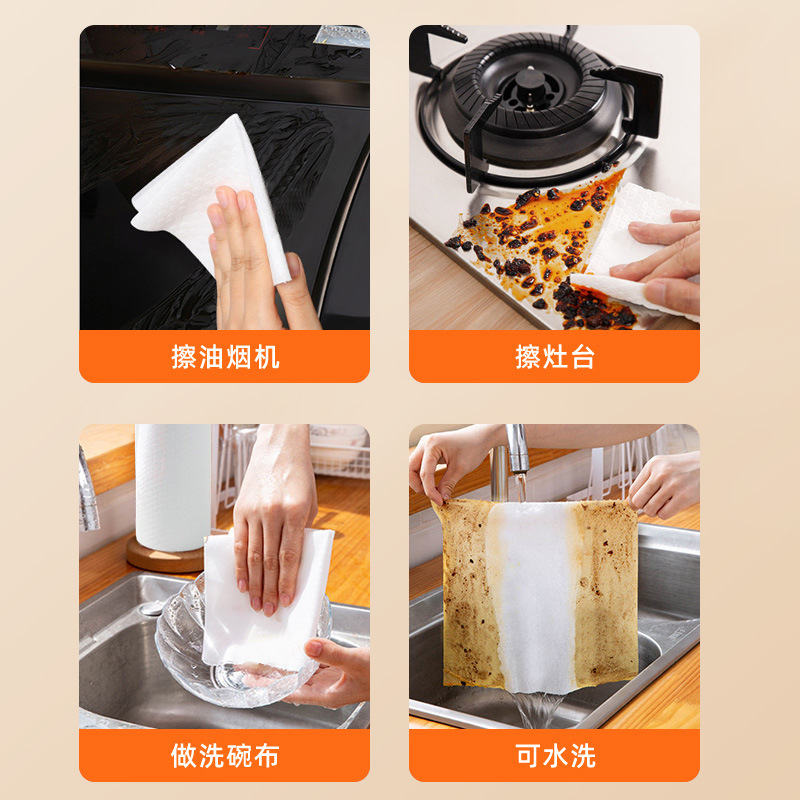 擦油烟机

擦灶台

做洗碗布

可水洗