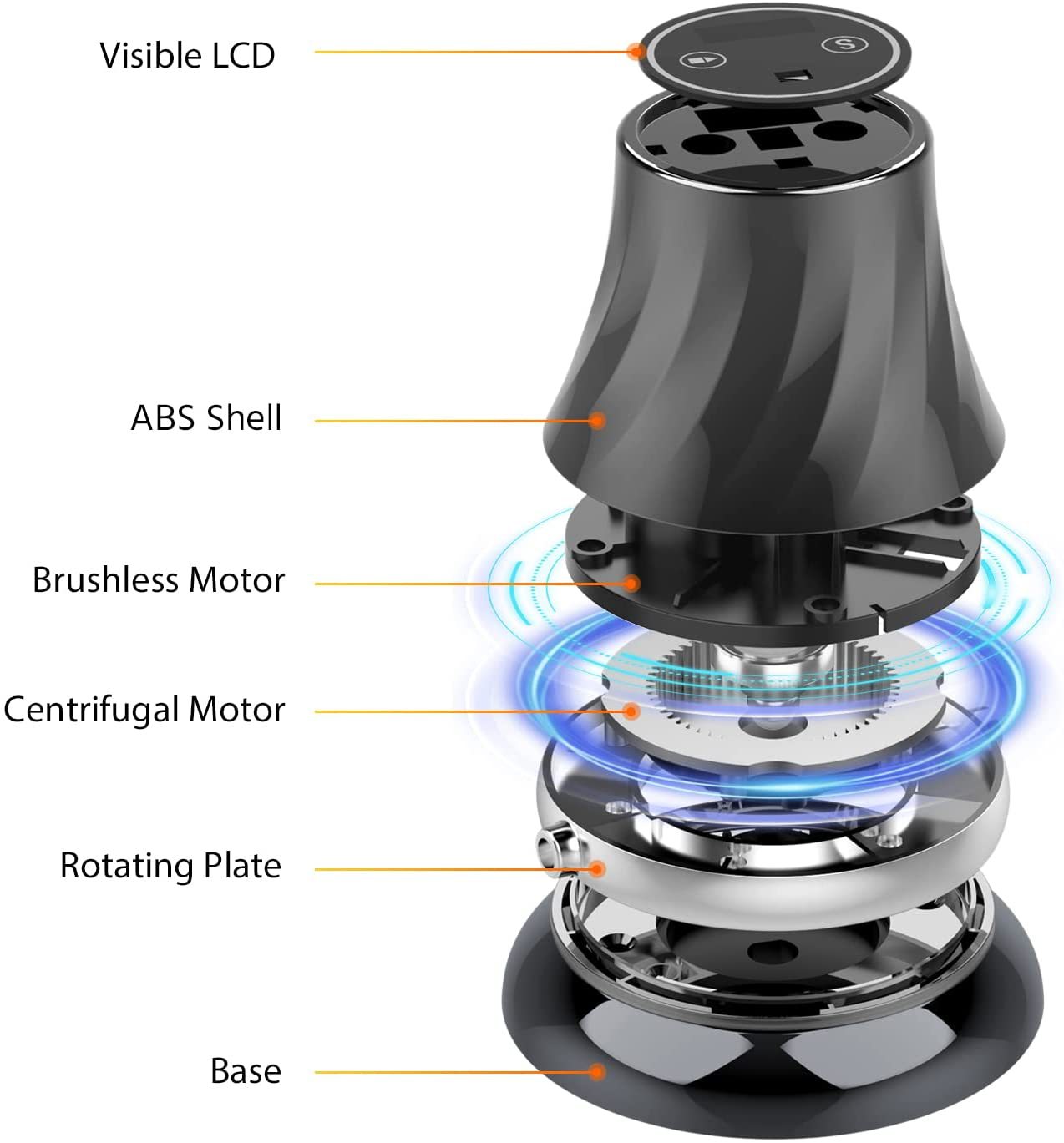 Visible LCD

S

ABS Shell

Brushless Motor

Centrifugal Motor

Rotating Plate

Base