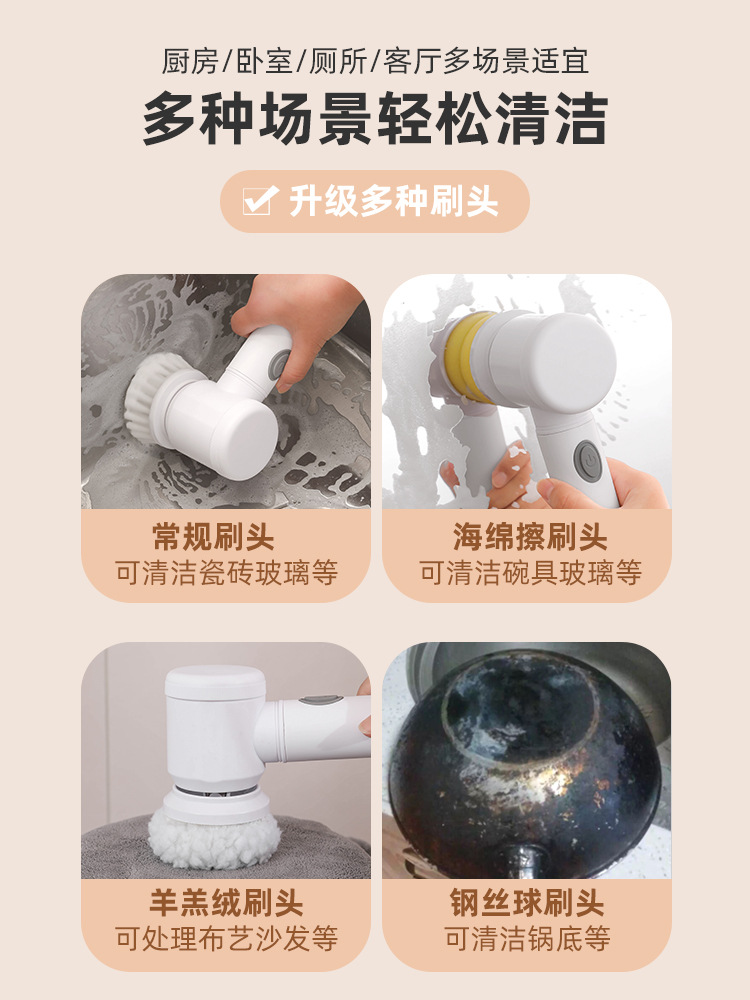 厨房/卧室/厕所/客厅多场景适宜

多种场景轻松清洁

升级多种刷头

常规刷头
可清洁瓷砖玻璃等

海绵擦刷头
可清洁碗具玻璃等

羊羔绒刷头
可处理布艺沙发等

钢丝球刷头
可清洁锅底等