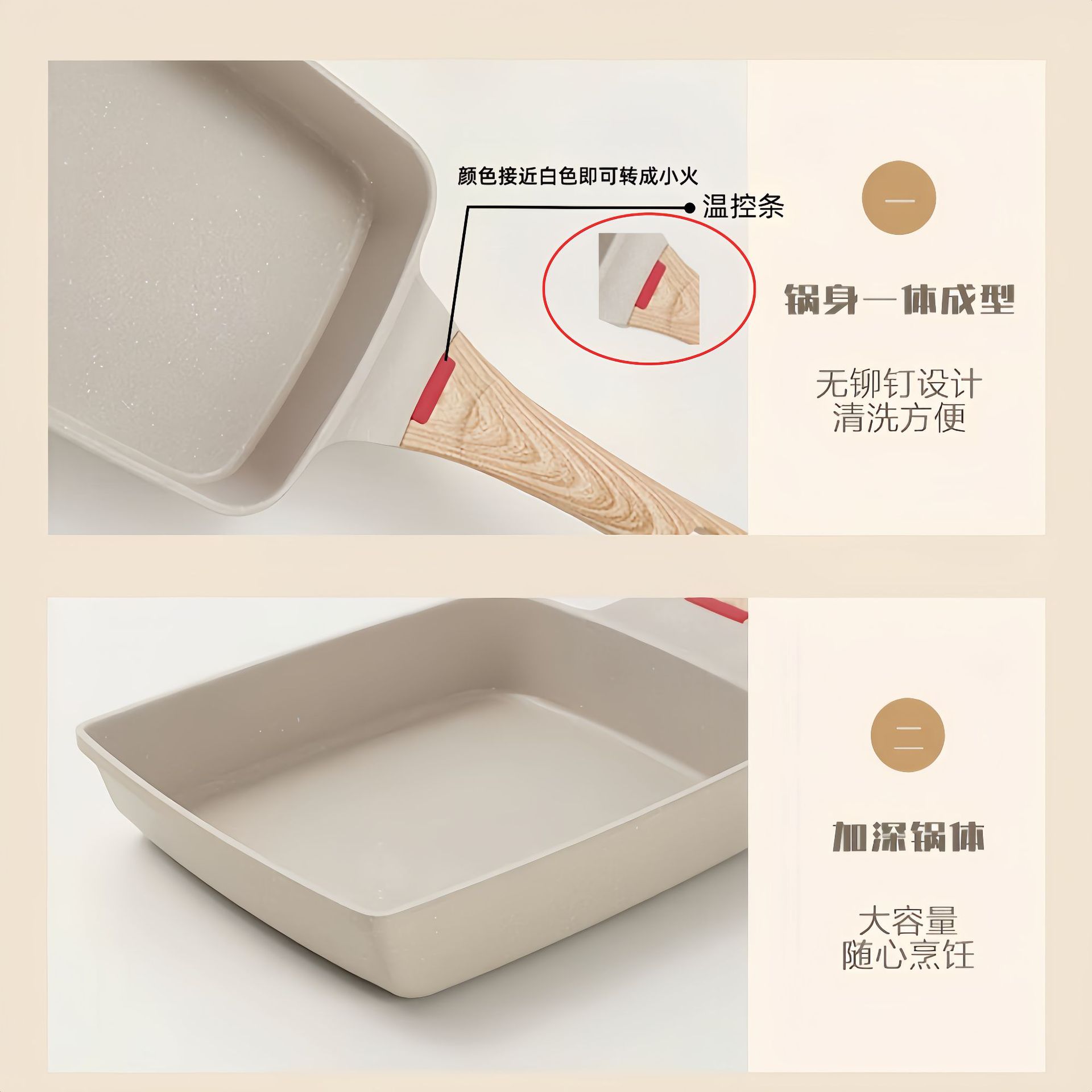 颜色接近白色即可转成小火

温控条

一

锅身一体成型

无铆钉设计
清洗方便

二

加深锅体

大容量
随心烹饪