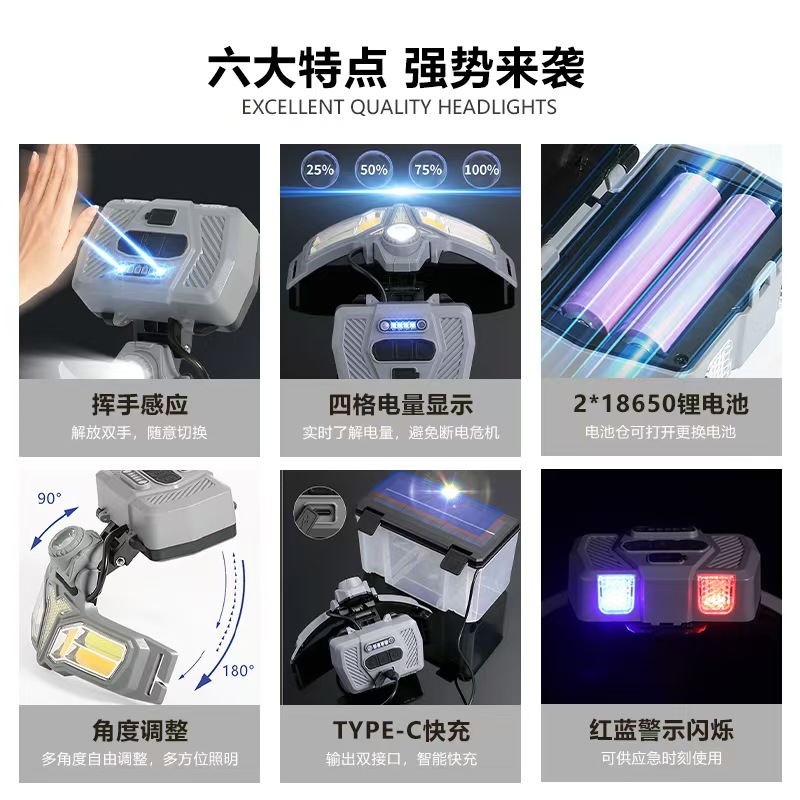 六大特点 强势来袭
EXCELLENT QUALITY HEADLIGHTS

挥手感应
解放双手，随意切换

25%
50%
75%
100%

四格电量显示
实时了解电量，避免断电危机

2*18650锂电池
电池仓可打开更换电池

90°
180°

角度调整
多角度自由调整，多方位照明

TYPE-C快充
输出双接口，智能快充

红蓝警示闪烁
可供应急时刻使用