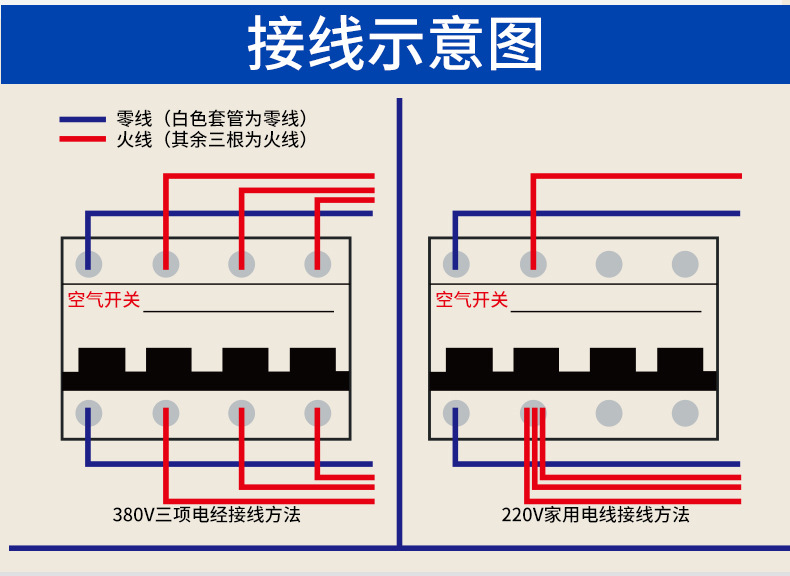 接线示意图

零线（白色套管为零线）
火线（其余三根为火线）

空气开关

380V三项电经接线方法

空气开关

220V家用电线接线方法