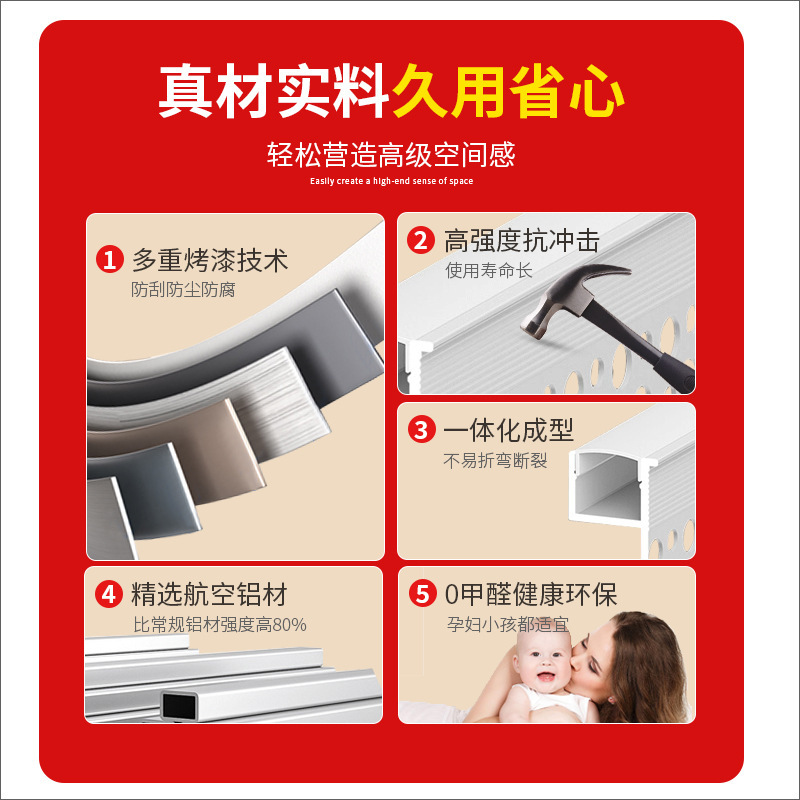 真材实料久用省心

轻松营造高级空间感

Easily create a high-end sense of space

1 多重烤漆技术
防刮防尘防腐

2 高强度抗冲击
使用寿命长

3 一体化成型
不易折弯断裂

4 精选航空铝材
比常规铝材强度高80%

5 0甲醛健康环保
孕妇小孩都适宜