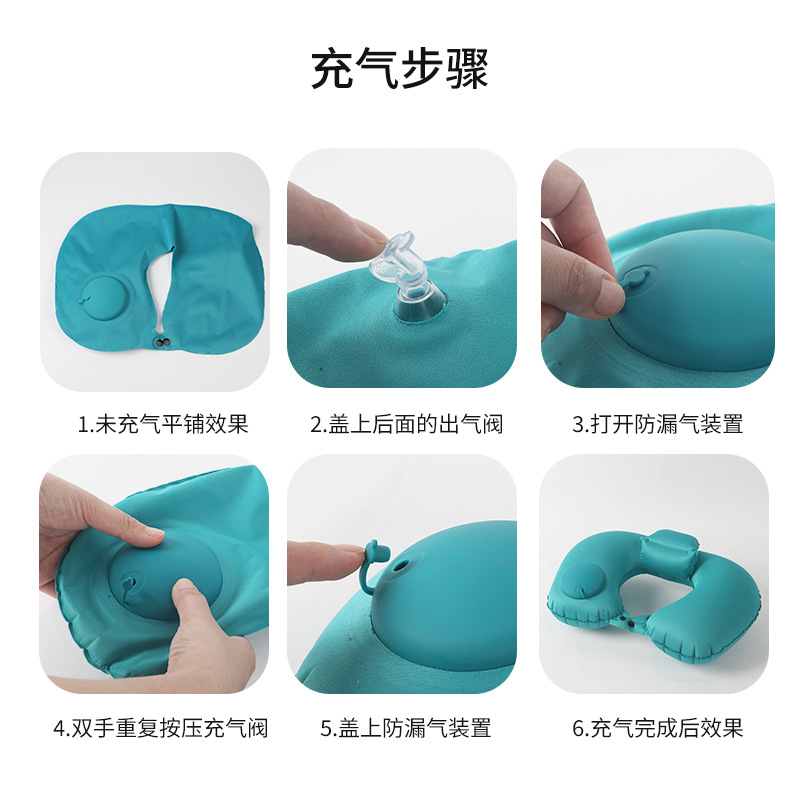 充气步骤

1.未充气平铺效果

2.盖上后面的出气阀

3.打开防漏气装置

4.双手重复按压充气阀

5.盖上防漏气装置

6.充气完成后效果