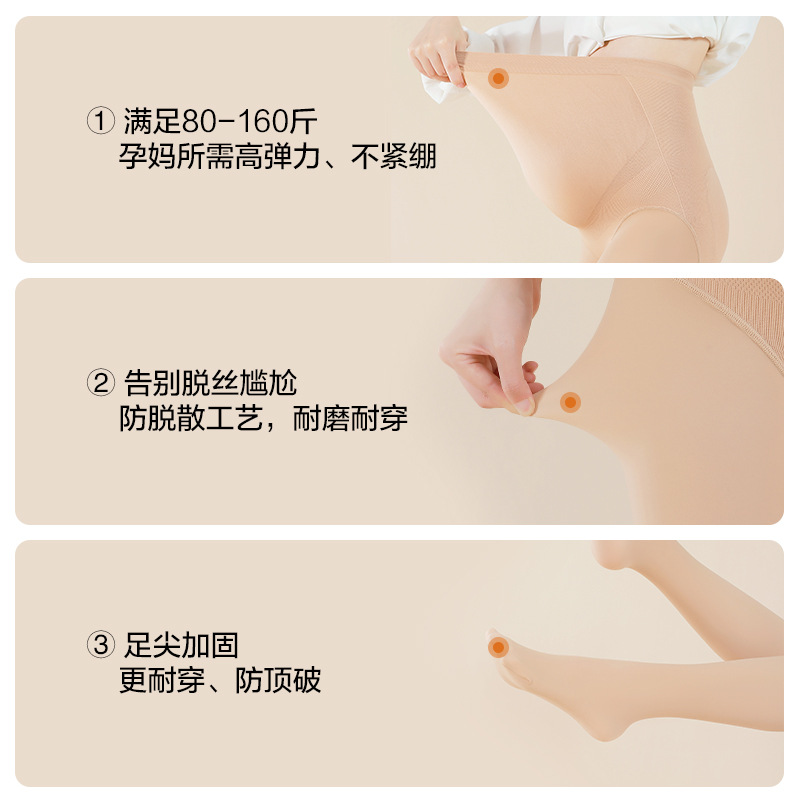 ① 满足80-160斤
孕妈所需高弹力、不紧绷

② 告别脱丝尴尬
防脱散工艺，耐磨耐穿

③ 足尖加固
更耐穿、防顶破