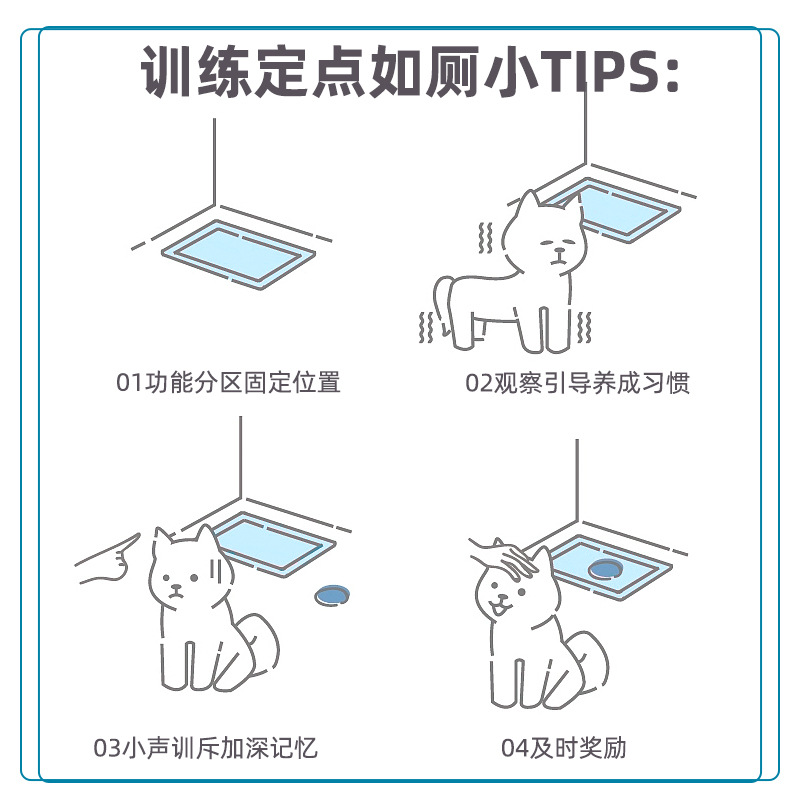 训练定点如厕小TIPS:

01功能分区固定位置

02观察引导养成习惯

03小声训斥加深记忆

04及时奖励