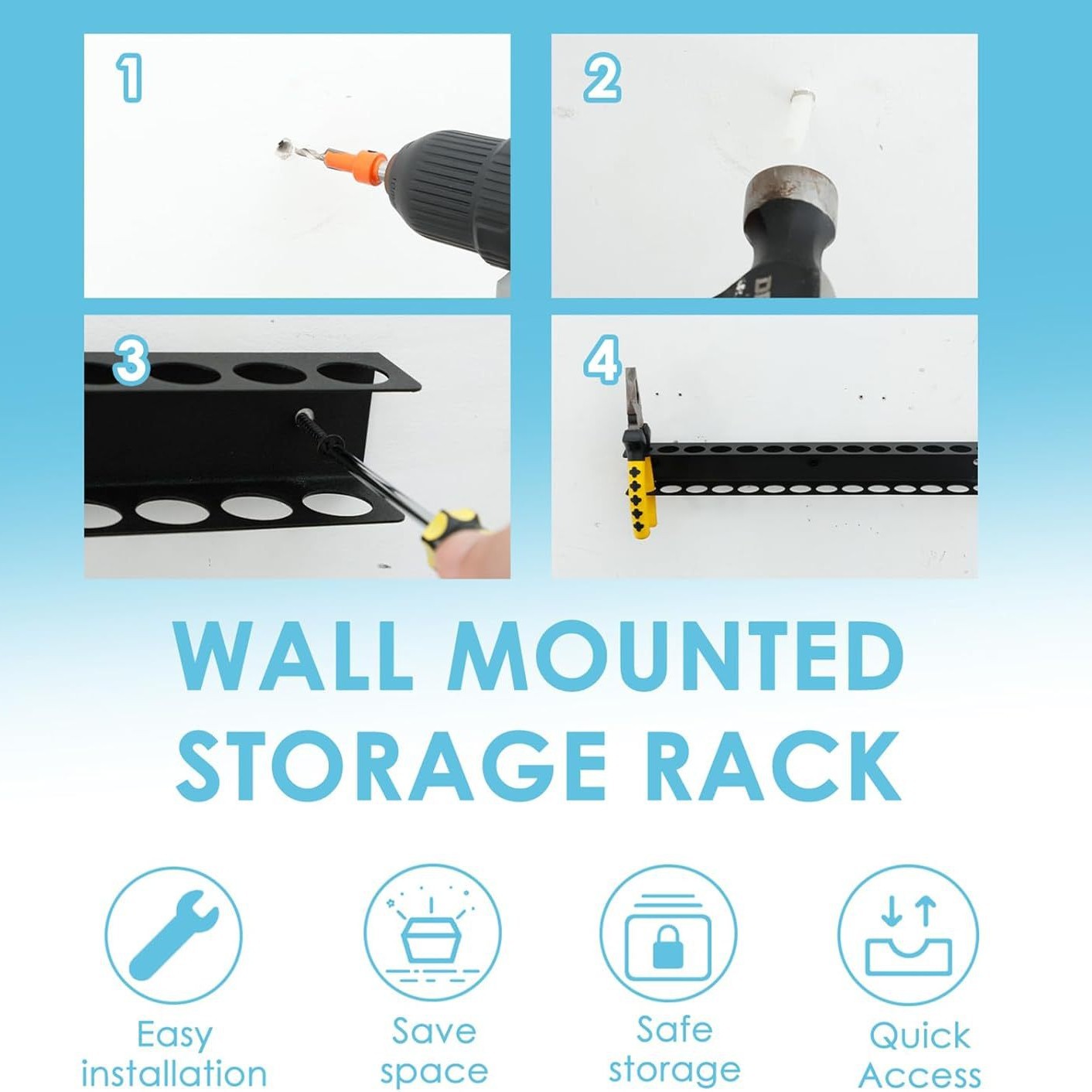 1

2

3

4

WALL MOUNTED STORAGE RACK

Easy installation

Save space

Safe storage

Quick Access