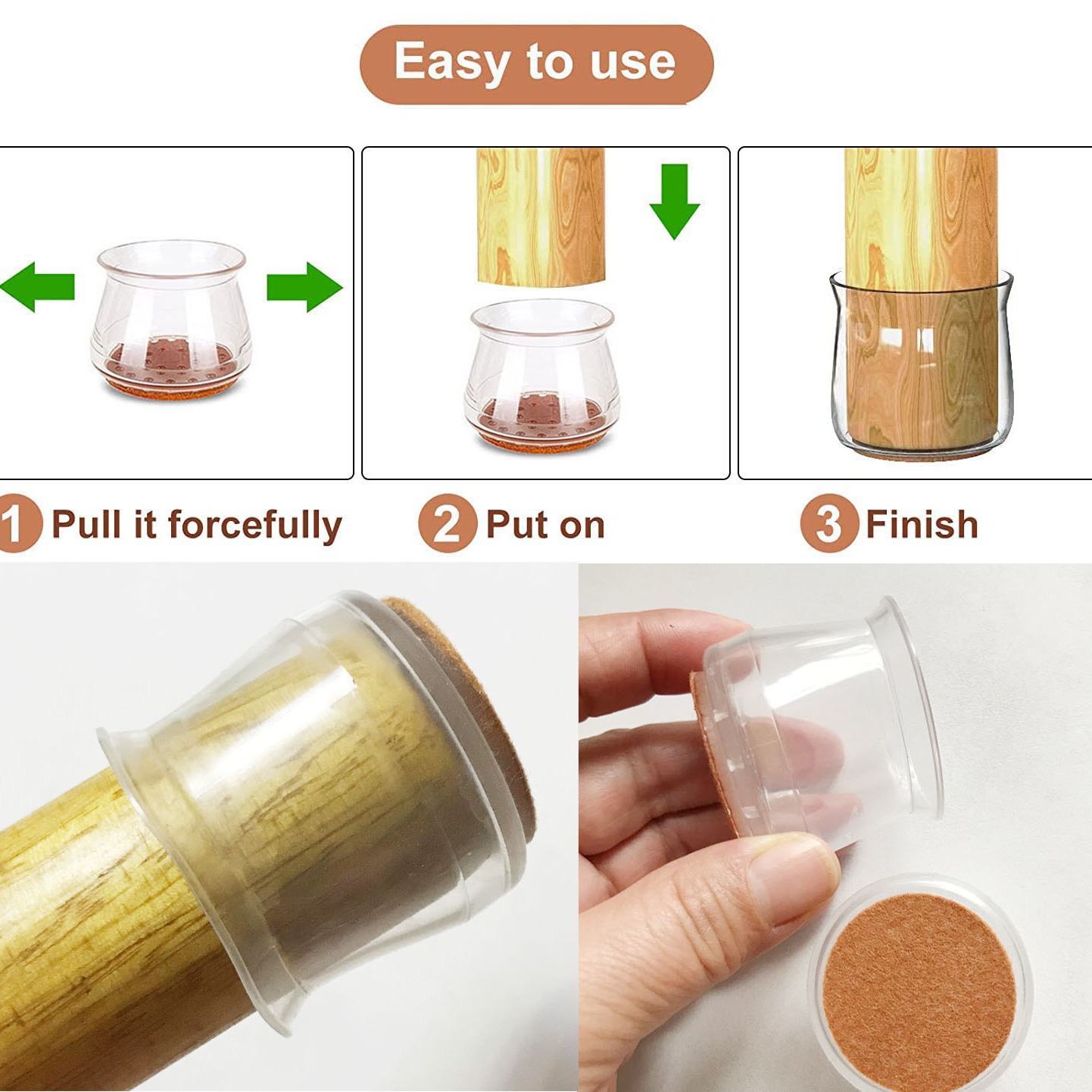 Easy to use

1 Pull it forcefully

2 Put on

3 Finish