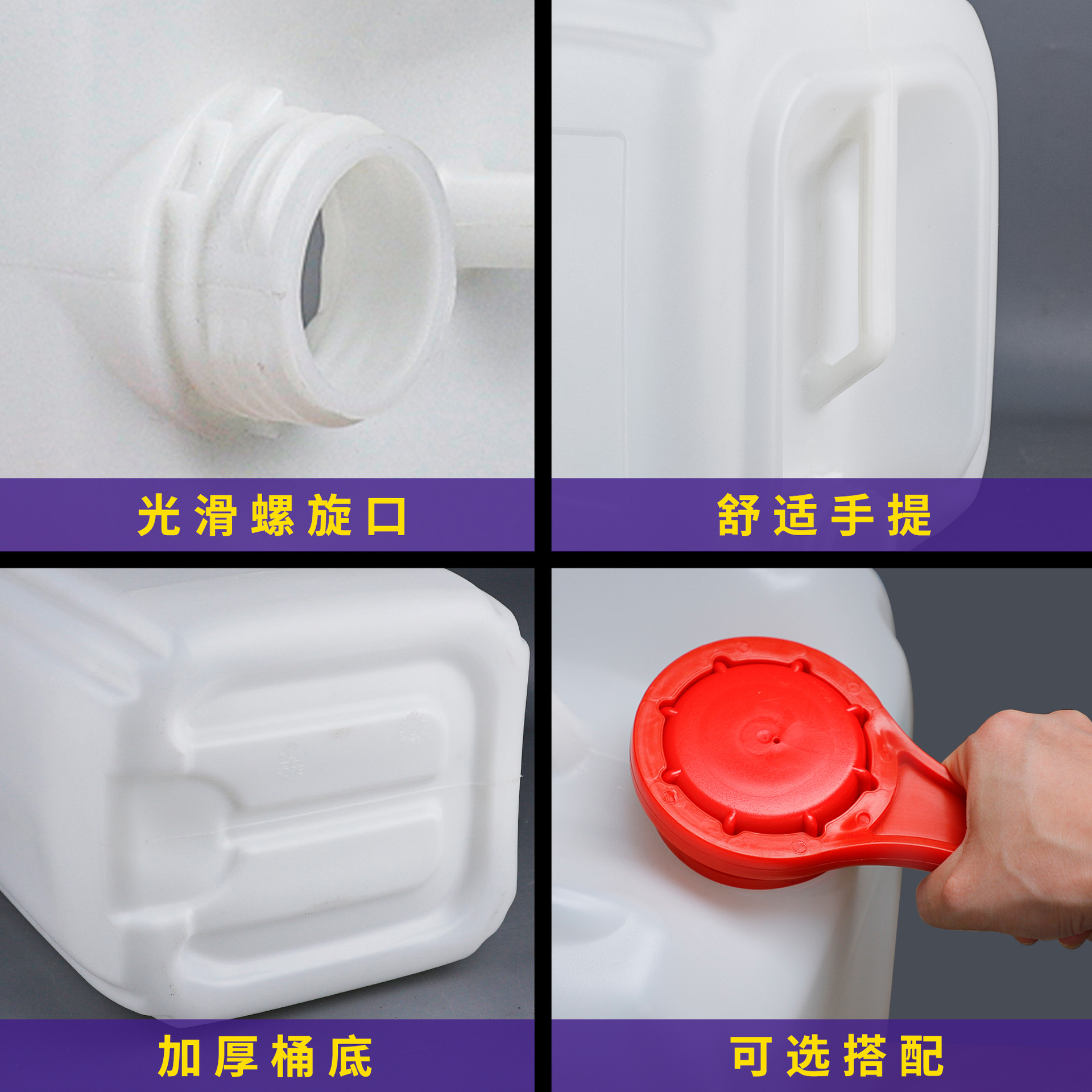 光滑螺旋口

舒适手提

加厚桶底

可选搭配