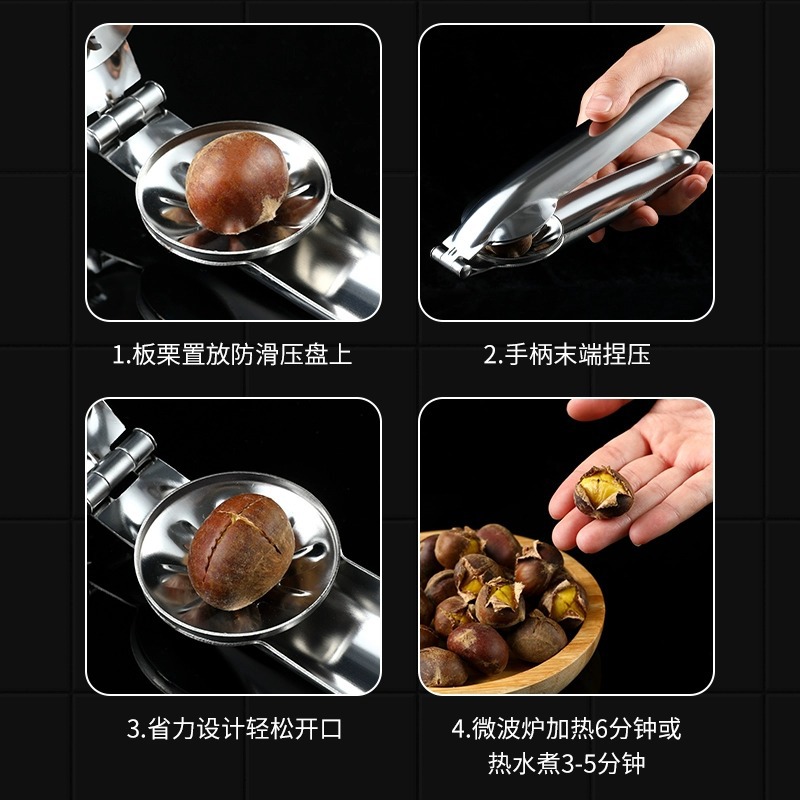 1.板栗置放防滑压盘上

2.手柄末端捏压

3.省力设计轻松开口

4.微波炉加热6分钟或热水煮3-5分钟