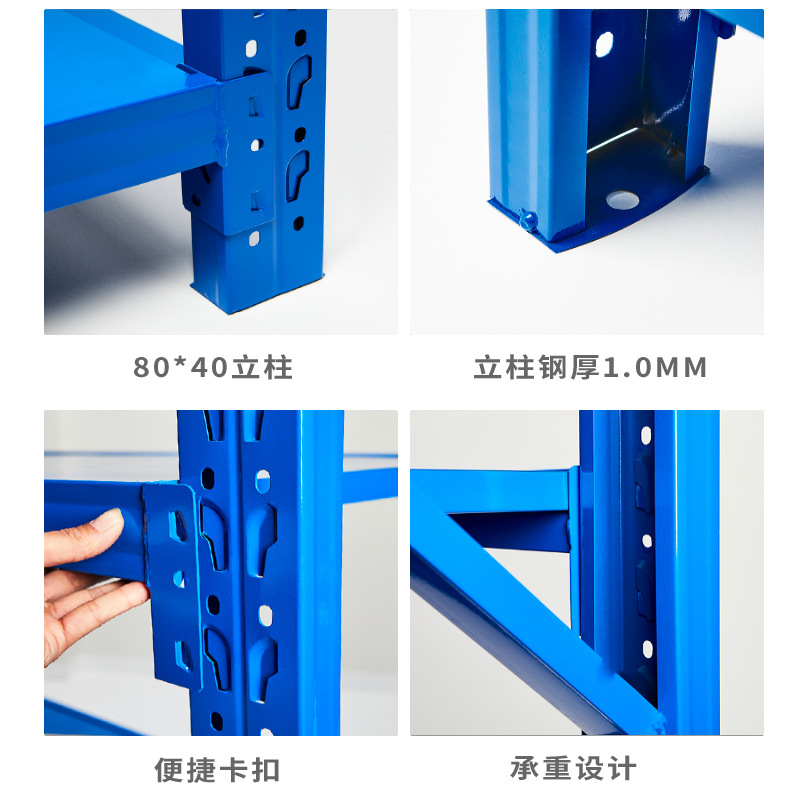 80*40立柱

立柱钢厚1.0MM

便捷卡扣

承重设计