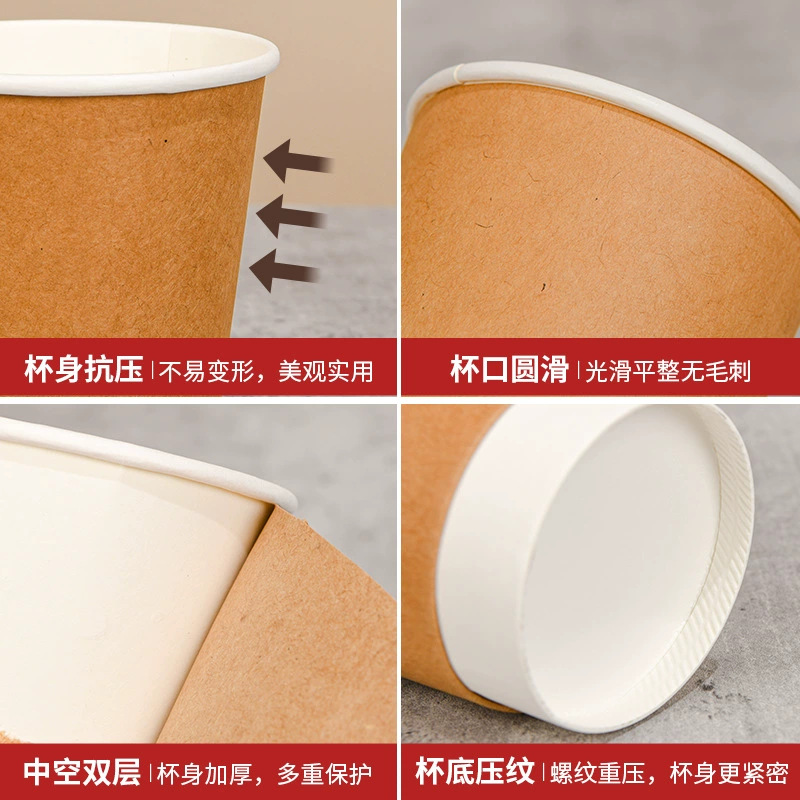 杯身抗压 | 不易变形，美观实用

杯口圆滑 | 光滑平整无毛刺

中空双层 | 杯身加厚，多重保护

杯底压纹 | 螺纹重压，杯身更紧密