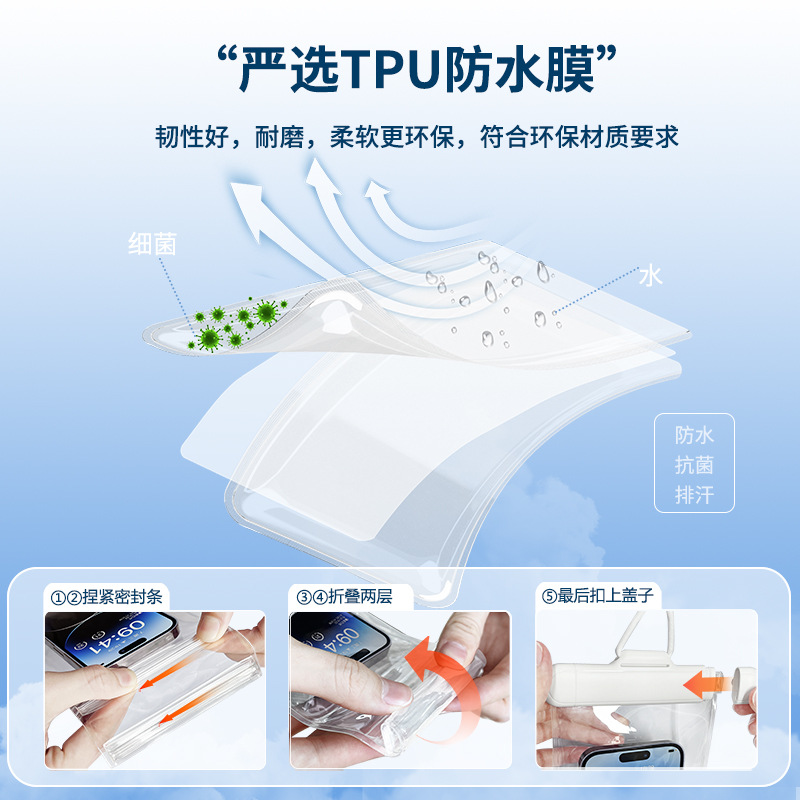 “严选TPU防水膜”

韧性好，耐磨，柔软更环保，符合环保材质要求

细菌

水

防水
抗菌
排汗

①②捏紧密封条

09:41

③④折叠两层

09:4

⑤最后扣上盖子