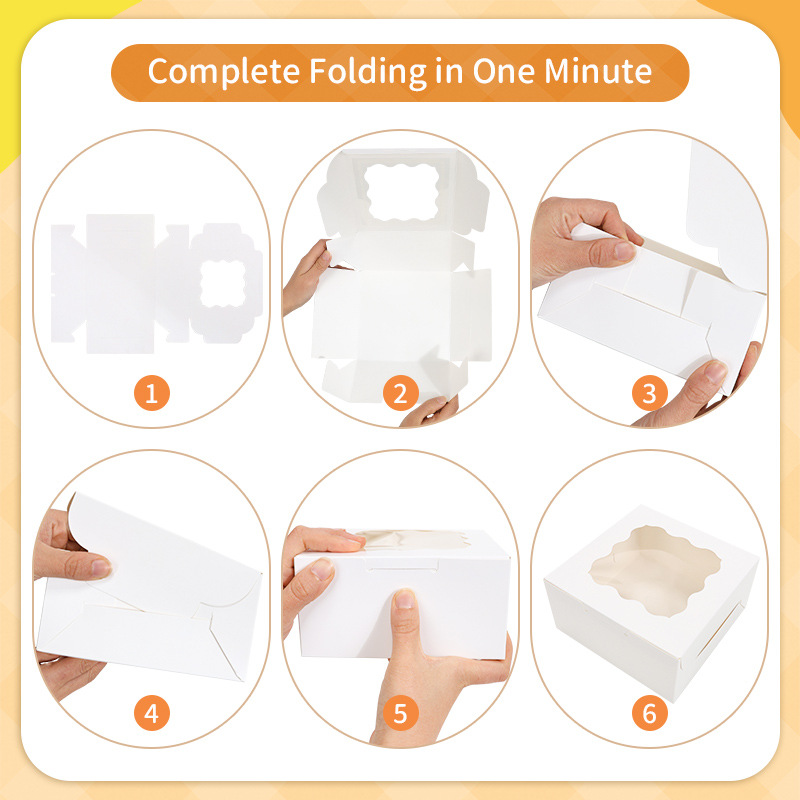 Complete Folding in One Minute

1

2

3

4

5

6