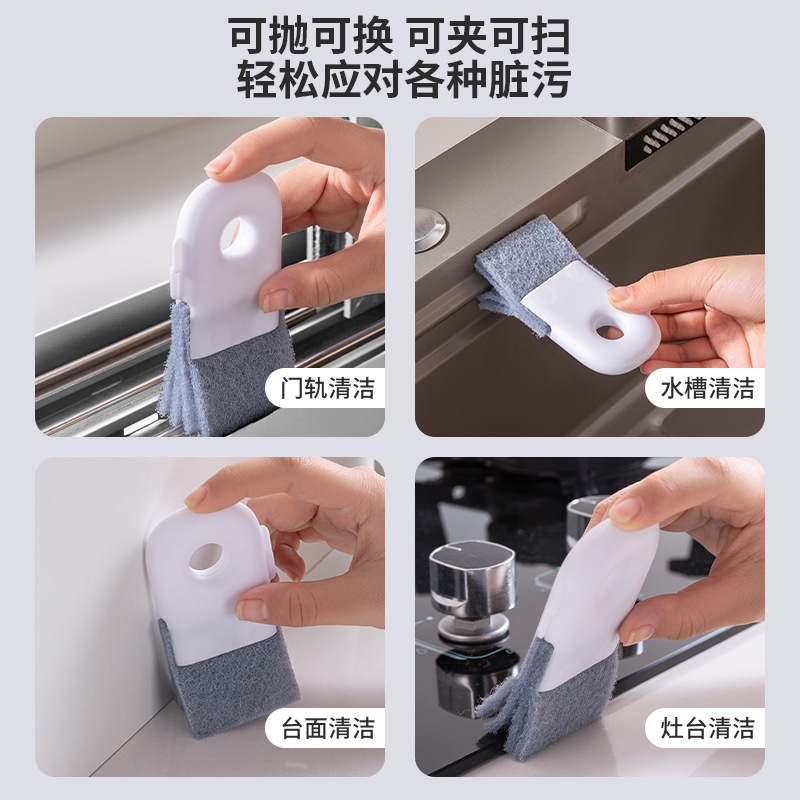 可抛可换 可夹可扫
轻松应对各种脏污

门轨清洁

水槽清洁

台面清洁

灶台清洁