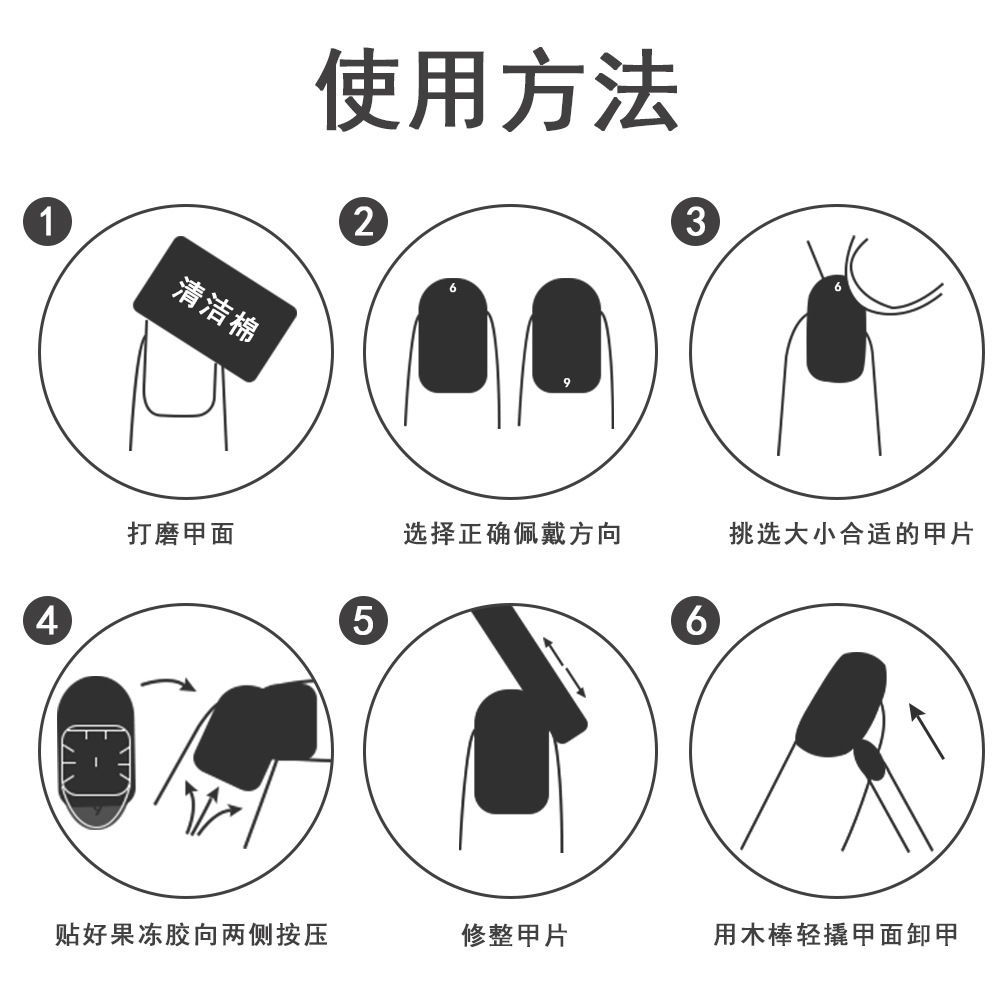 使用方法

1
清洁棉
打磨甲面

2
6
9
选择正确佩戴方向

3
6
挑选大小合适的甲片

4
贴好果冻胶向两侧按压

5
修整甲片

6
用木棒轻撬甲面卸甲