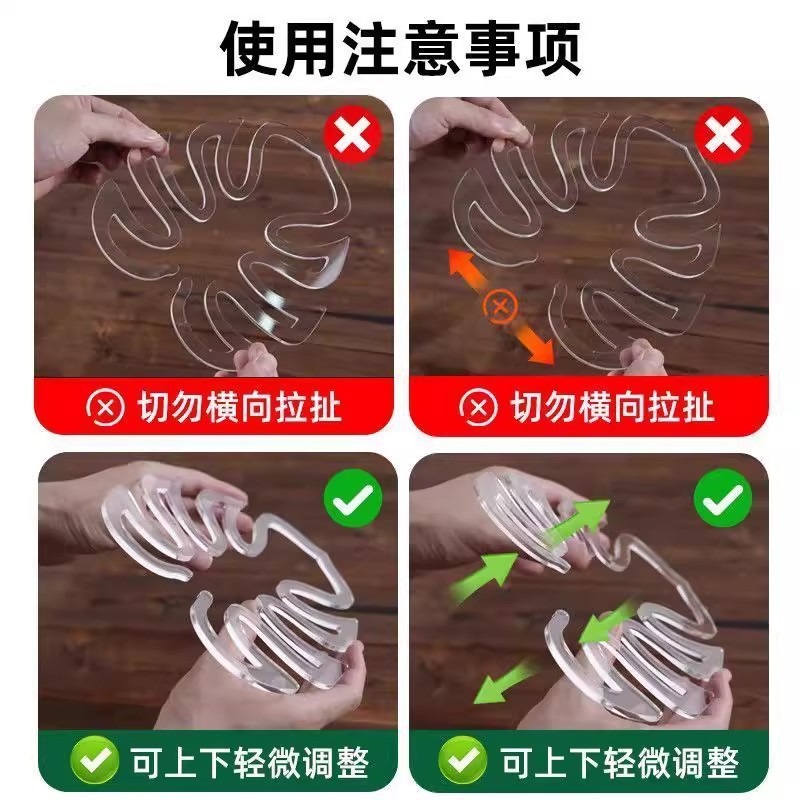 使用注意事项

切勿横向拉扯

切勿横向拉扯

可上下轻微调整

可上下轻微调整