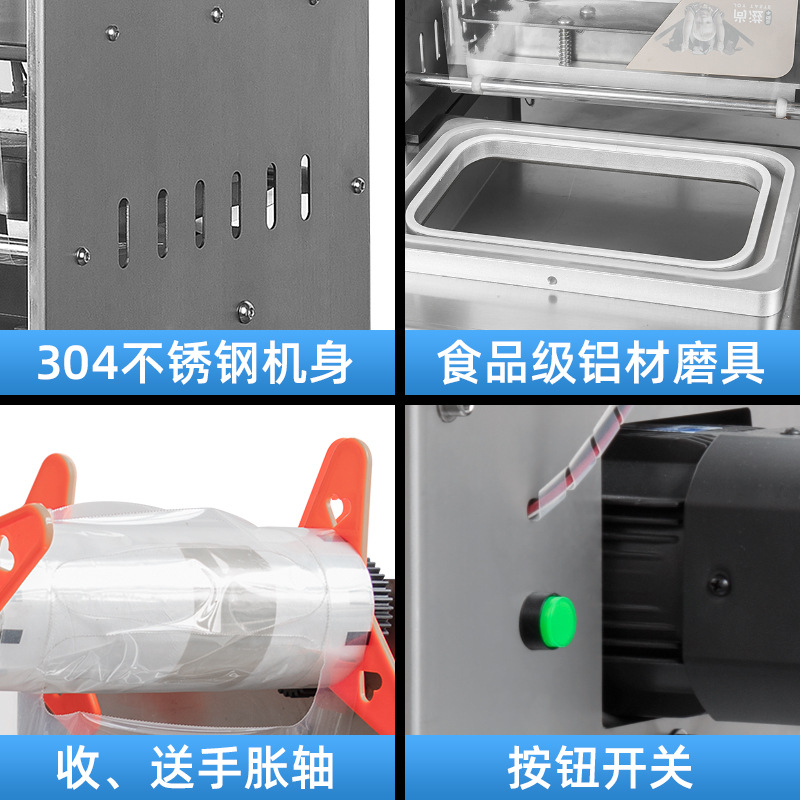 304不锈钢机身

食品级铝材磨具

收、送手胀轴

按钮开关