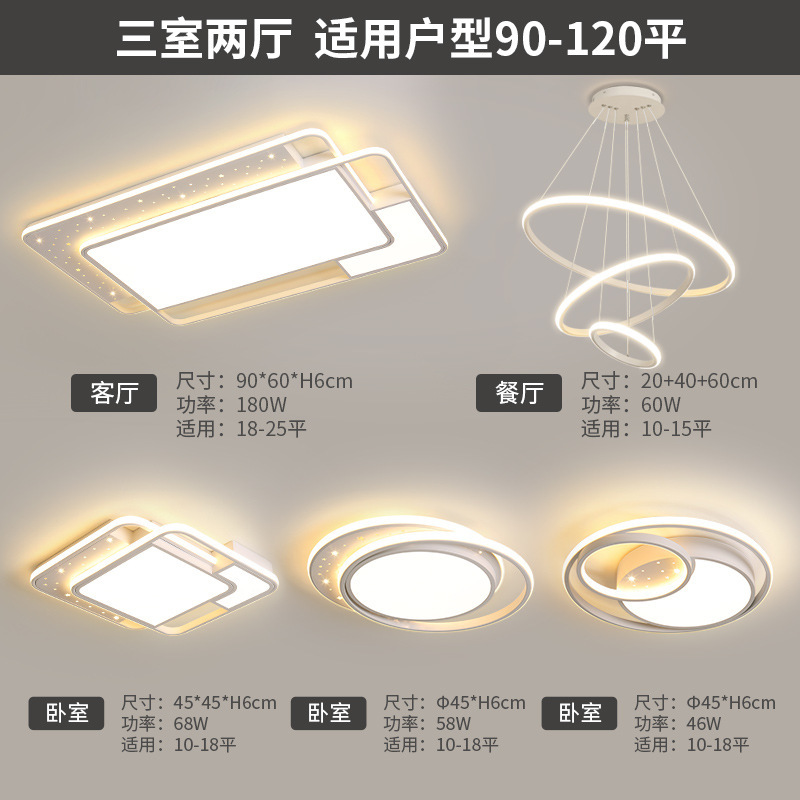 三室两厅 适用户型90-120平

客厅
尺寸：90*60*H6cm
功率：180W
适用：18-25平

餐厅
尺寸：20+40+60cm
功率：60W
适用：10-15平

卧室
尺寸：45*45*H6cm
功率：68W
适用：10-18平

卧室
尺寸：Φ45*H6cm
功率：58W
适用：10-18平

卧室
尺寸：Φ45*H6cm
功率：46W
适用：10-18平