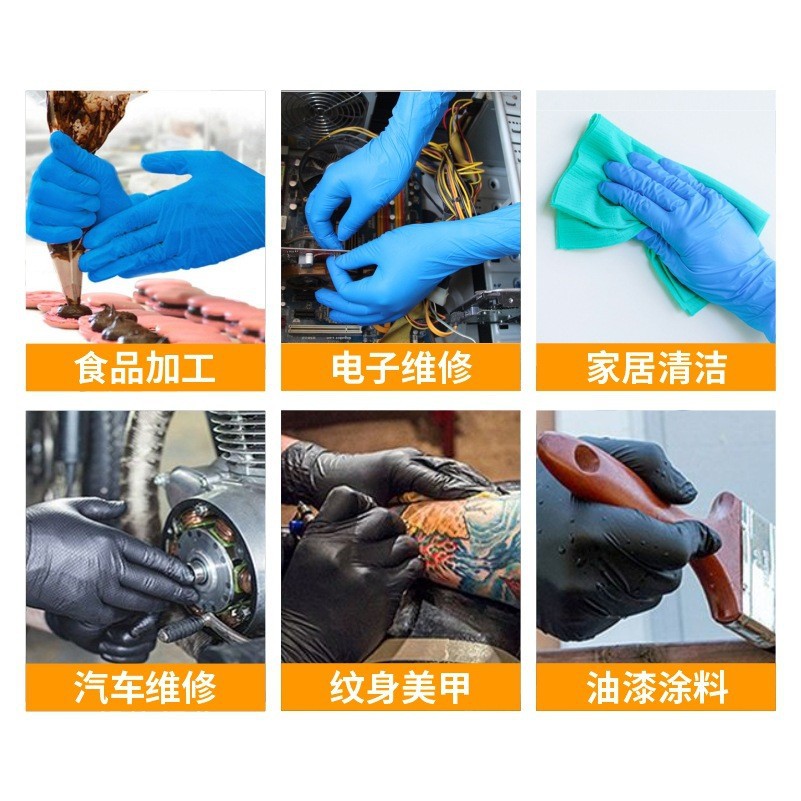 食品加工

电子维修

家居清洁

汽车维修

纹身美甲

油漆涂料