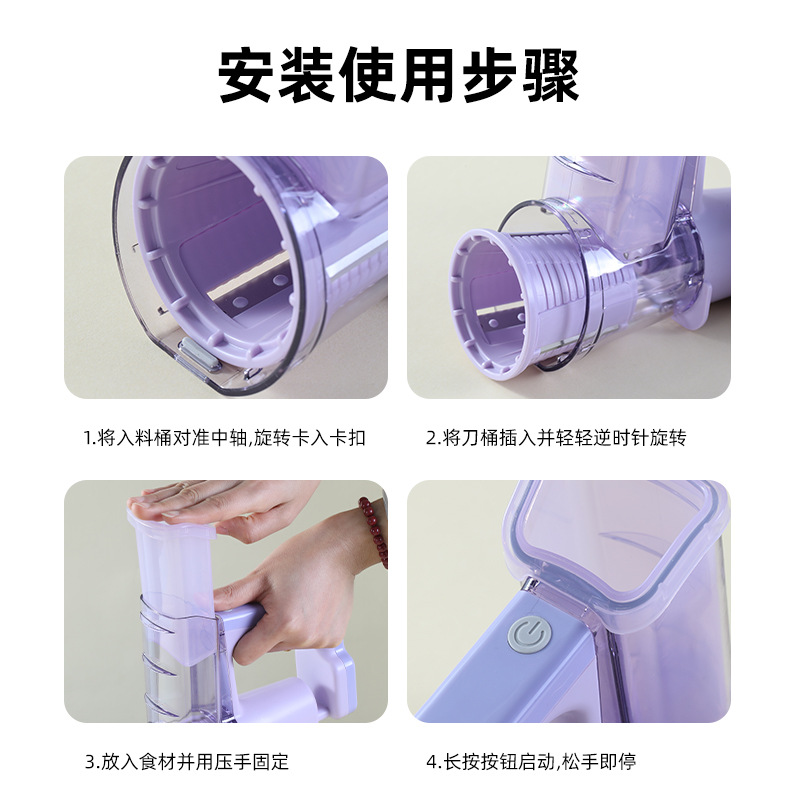 安装使用步骤

1.将入料桶对准中轴,旋转卡入卡扣

2.将刀桶插入并轻轻逆时针旋转

3.放入食材并用压手固定

4.长按按钮启动,松手即停