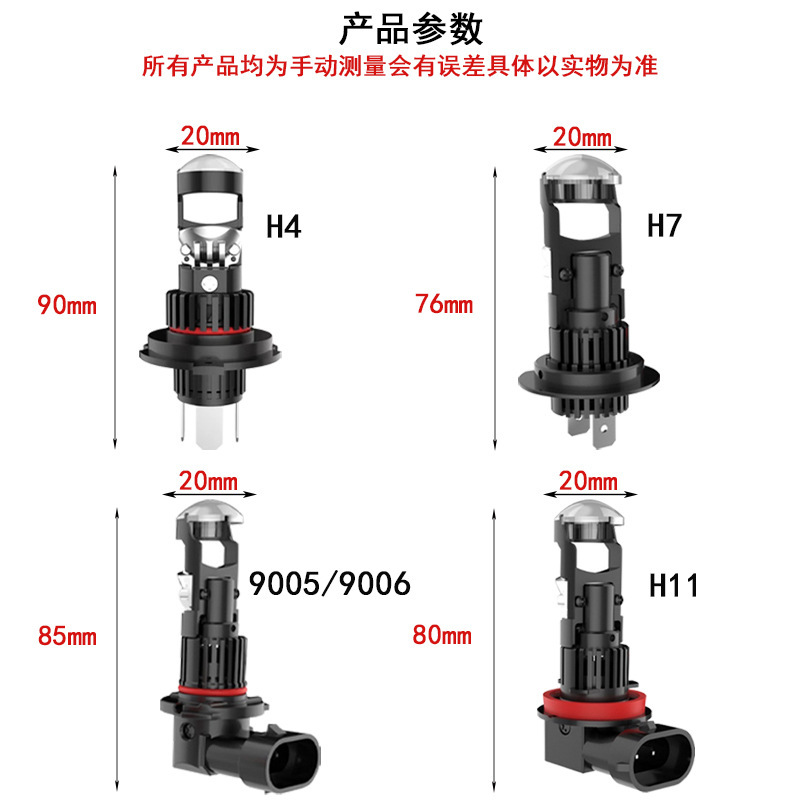 产品参数

所有产品均为手动测量会有误差具体以实物为准

20mm

H4

90mm

20mm

H7

76mm

20mm

9005/9006

85mm

20mm

H11

80mm