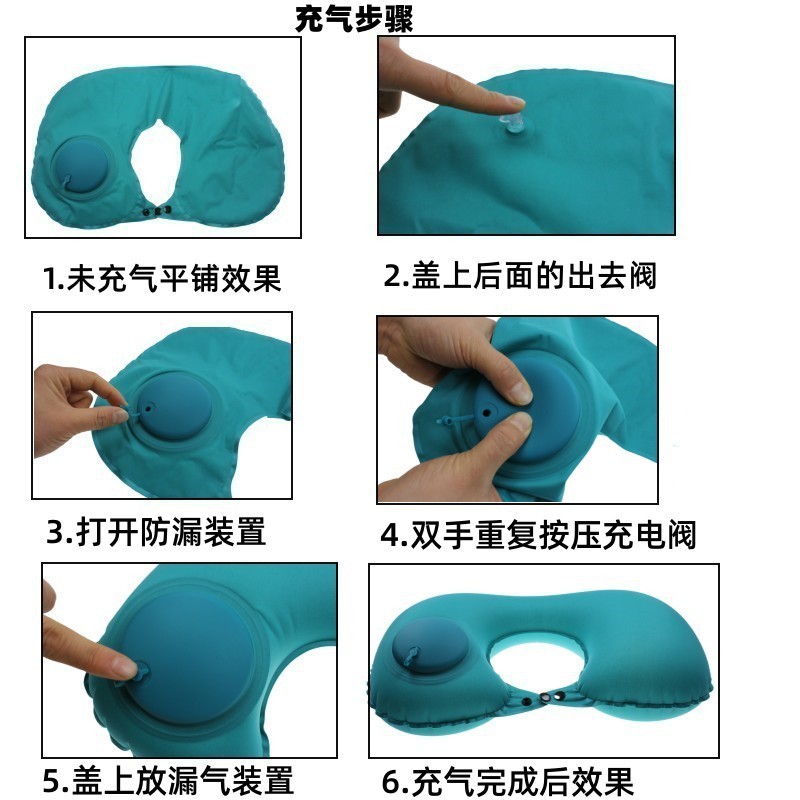 充气步骤

1.未充气平铺效果

2.盖上后面的出去阀

3.打开防漏装置

4.双手重复按压充电阀

5.盖上放漏气装置

6.充气完成后效果