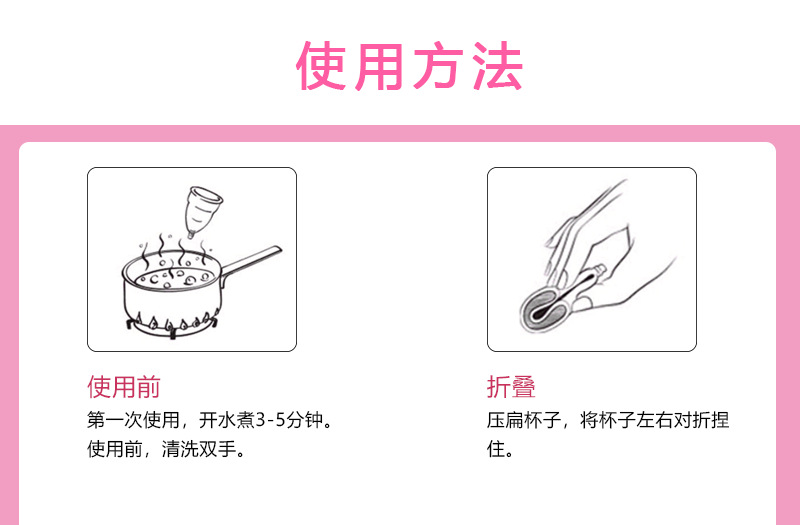 使用方法

使用前
第一次使用，开水煮3-5分钟。
使用前，清洗双手。

折叠
压扁杯子，将杯子左右对折捏住。