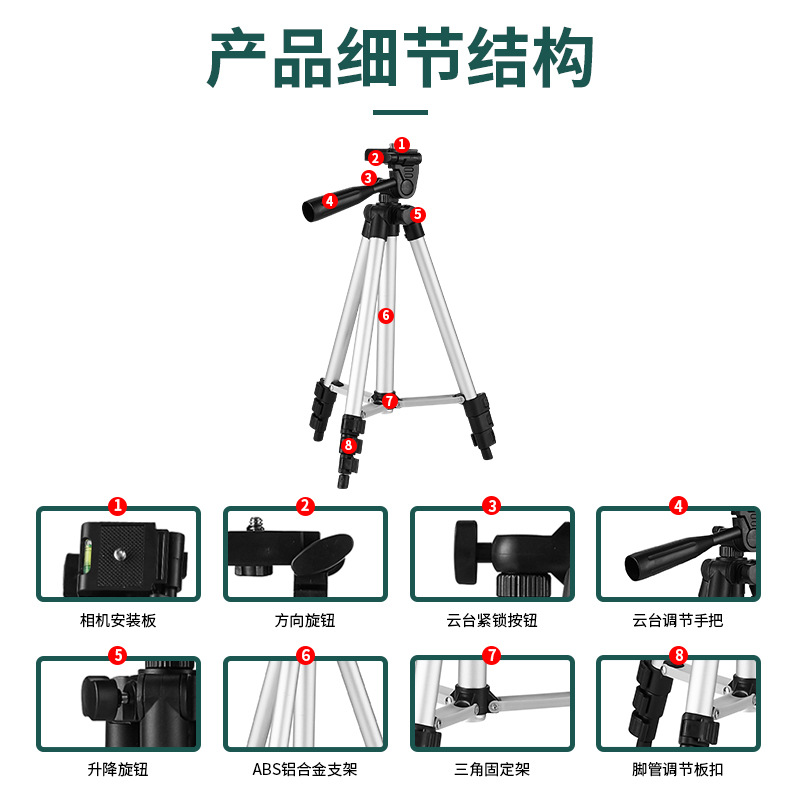 产品细节结构

1
2
3
4
5
6
7
8

1
相机安装板

2
方向旋钮

3
云台紧锁按钮

4
云台调节手把

5
升降旋钮

6
ABS铝合金支架

7
三角固定架

8
脚管调节板扣