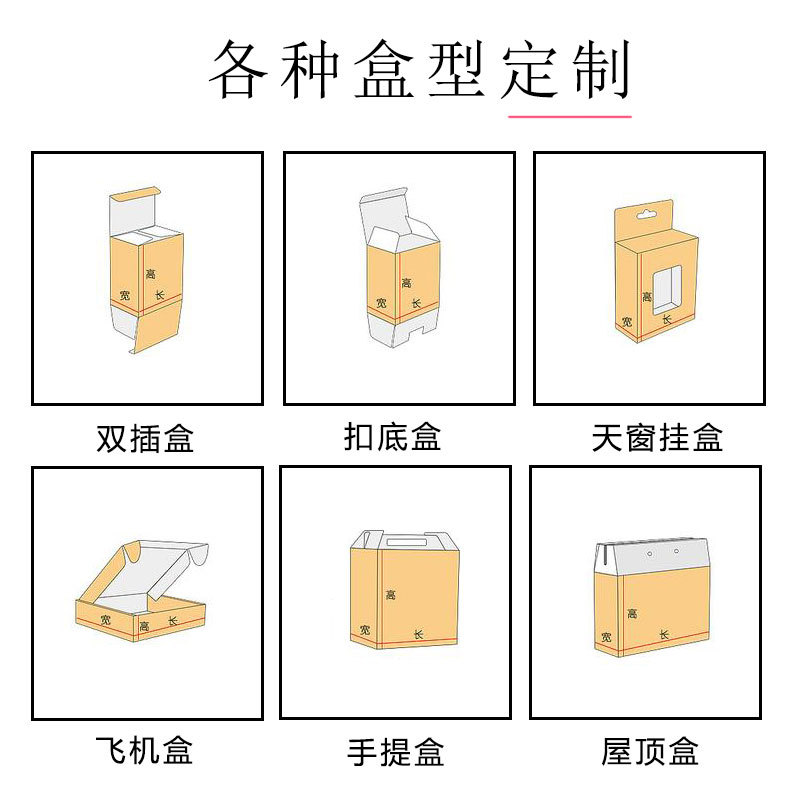 各种盒型定制

高
宽
长

双插盒

高
宽
长

扣底盒

高
宽
长

天窗挂盒

宽
高
长

飞机盒

高
宽
长

手提盒

高
宽
长

屋顶盒