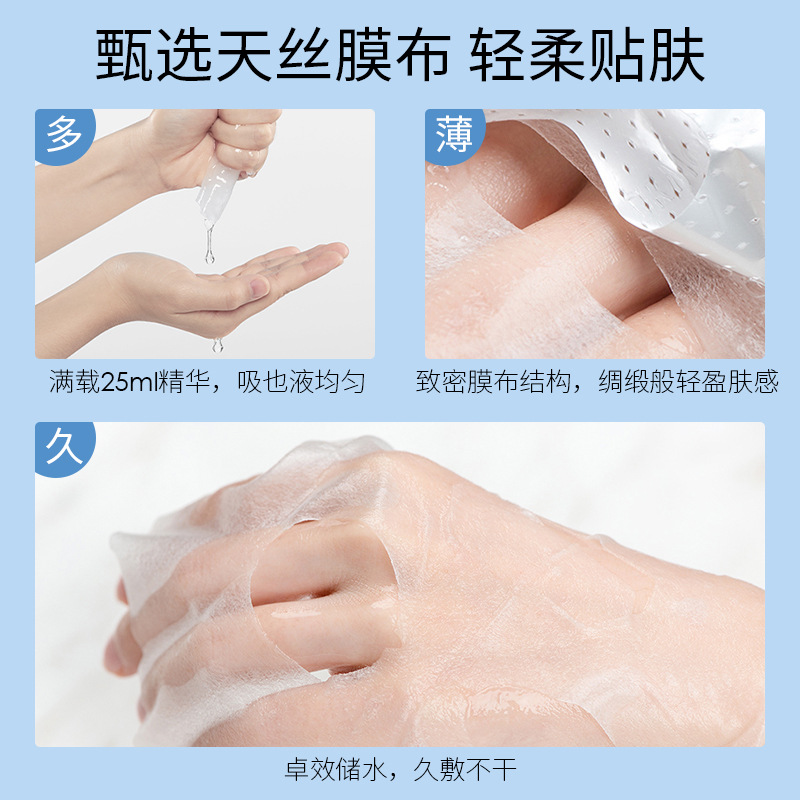 甄选天丝膜布 轻柔贴肤

多

满载25ml精华，吸也液均匀

薄

致密膜布结构，绸缎般轻盈肤感

久

卓效储水，久敷不干