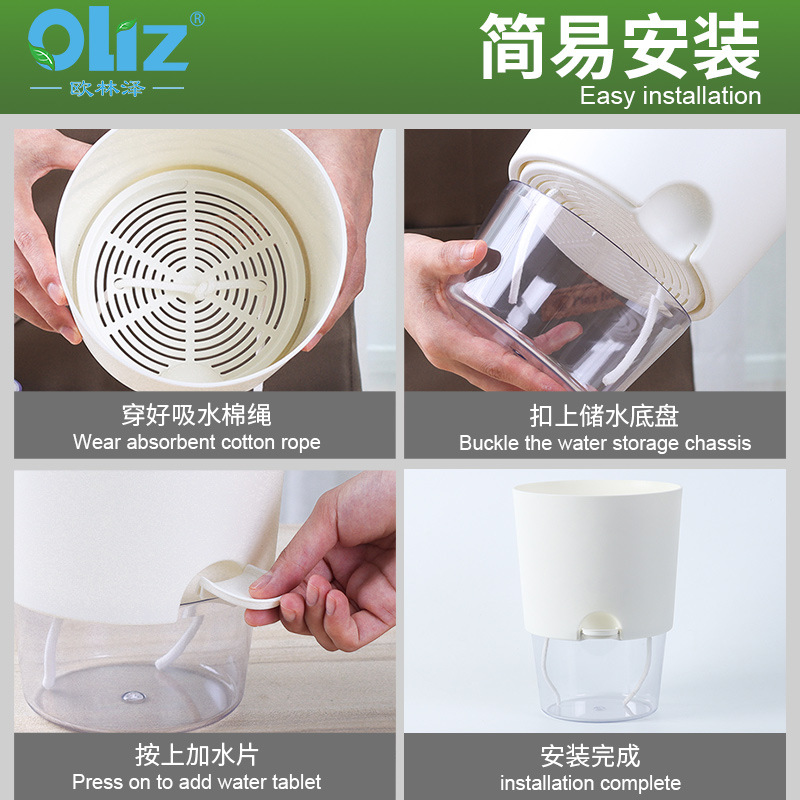 Oliz®
欧林泽

简易安装
Easy installation

穿好吸水棉绳
Wear absorbent cotton rope

扣上储水底盘
Buckle the water storage chassis

按上加水片
Press on to add water tablet

安装完成
installation complete